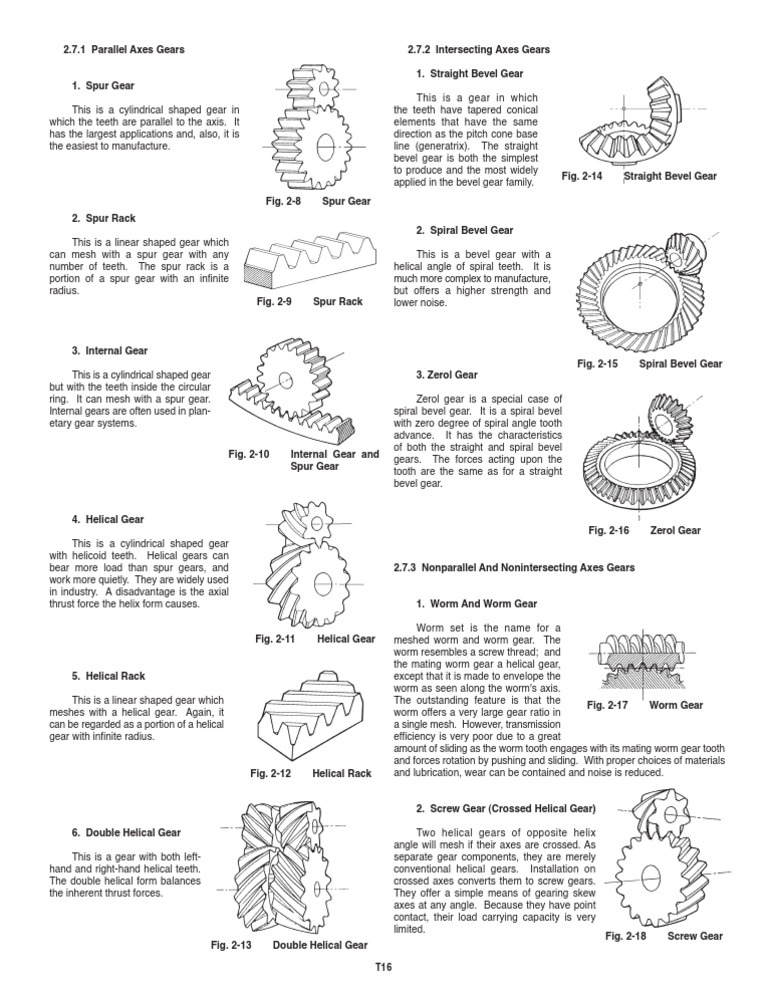 2.7.1 Parallel Axes Gears

1. Spur Gear

This is a cylindrical shaped gear in which the teeth are parallel to the axis. It has the largest applications and, also, it is the easiest to manufacture.

Fig. 2-8 Spur Gear

2. Spur Rack

This is a linear shaped gear which can mesh with a spur gear with any number of teeth. The spur rack is a portion of a spur gear with an infinite radius.

Fig. 2-9 Spur Rack

3. Internal Gear

This is a cylindrical shaped gear but with the teeth inside the circular ring. It can mesh with a spur gear. Internal gears are often used in planetary gear systems.

Fig. 2-10 Internal Gear and Spur Gear

4. Helical Gear

This is a cylindrical shaped gear with helicoid teeth. Helical gears can bear more load than spur gears, and work more quietly. They are widely used in industry. A disadvantage is the axial thrust force the helix form causes.

Fig. 2-11 Helical Gear

5. Helical Rack

This is a linear shaped gear which meshes with a helical gear. Again, it can be regarded as a portion of a helical gear with infinite radius.

Fig. 2-12 Helical Rack

6. Double Helical Gear

This is a gear with both left-hand and right-hand helical teeth. The double helical form balances the inherent thrust forces.

Fig. 2-13 Double Helical Gear

2.7.2 Intersecting Axes Gears

1. Straight Bevel Gear

This is a gear in which the teeth have tapered conical elements that have the same direction as the pitch cone base line (generatrix). The straight bevel gear is both the simplest to produce and the most widely applied in the bevel gear family.

Fig. 2-14 Straight Bevel Gear

2. Spiral Bevel Gear

This is a bevel gear with a helical angle of spiral teeth. It is much more complex to manufacture, but offers a higher strength and lower noise.

Fig. 2-15 Spiral Bevel Gear

3. Zerol Gear

Zerol gear is a special case of spiral bevel gear. It is a spiral bevel with zero degree of spiral angle tooth advance. It has the characteristics of both the straight and spiral bevel gears. The forces acting upon the tooth are the same as for a straight bevel gear.

Fig. 2-16 Zerol Gear

2.7.3 Nonparallel And Nonintersecting Axes Gears

1. Worm And Worm Gear

Worm set is the name for a meshed worm and worm gear. The worm resembles a screw thread; and the mating worm gear a helical gear, except that it is made to envelope the worm as seen along the worm's axis. The outstanding feature is that the worm offers a very large gear ratio in a single mesh. However, transmission efficiency is very poor due to a great amount of sliding as the worm tooth engages with its mating worm gear tooth and forces rotation by pushing and sliding. With proper choices of materials and lubrication, wear can be contained and noise is reduced.

Fig. 2-17 Worm Gear

2. Screw Gear (Crossed Helical Gear)

Two helical gears of opposite helix angle will mesh if their axes are crossed. As separate gear components, they are merely conventional helical gears. Installation on crossed axes converts them to screw gears. They offer a simple means of gearing skew axes at any angle. Because they have point contact, their load carrying capacity is very limited.

Fig. 2-18 Screw Gear

T16