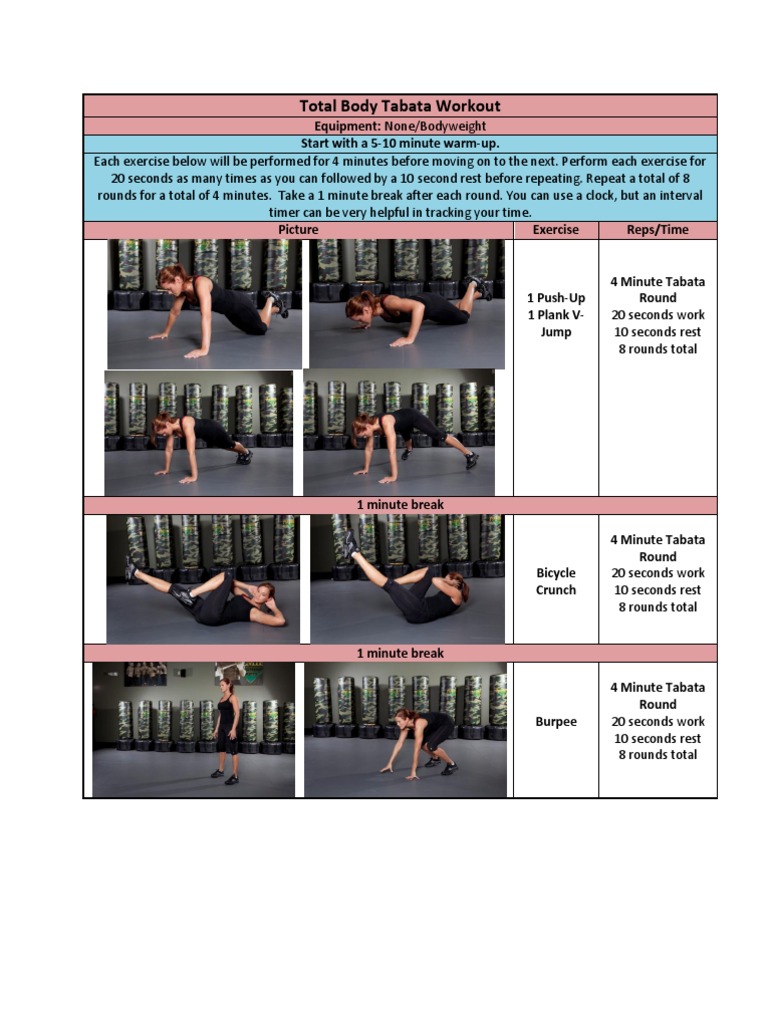 Total Body Tabata Workout

Equipment: None/Bodyweight

Start with a 5-10 minute warm-up.

Each exercise below will be performed for 4 minutes before moving on to the next. Perform each exercise for 20 seconds as many times as you can followed by a 10 second rest before repeating. Repeat a total of 8 rounds for a total of 4 minutes. Take a 1 minute break after each round. You can use a clock, but an interval timer can be very helpful in tracking your time.

| Picture | Exercise | Reps/Time |
|---|---|---|
| | 1 Push-Up 1 Plank V-Jump | 4 Minute Tabata Round 20 seconds work 10 seconds rest 8 rounds total |
| 1 minute break | | |
| | Bicycle Crunch | 4 Minute Tabata Round 20 seconds work 10 seconds rest 8 rounds total |
| 1 minute break | | |
| | Burpee | 4 Minute Tabata Round 20 seconds work 10 seconds rest 8 rounds total |