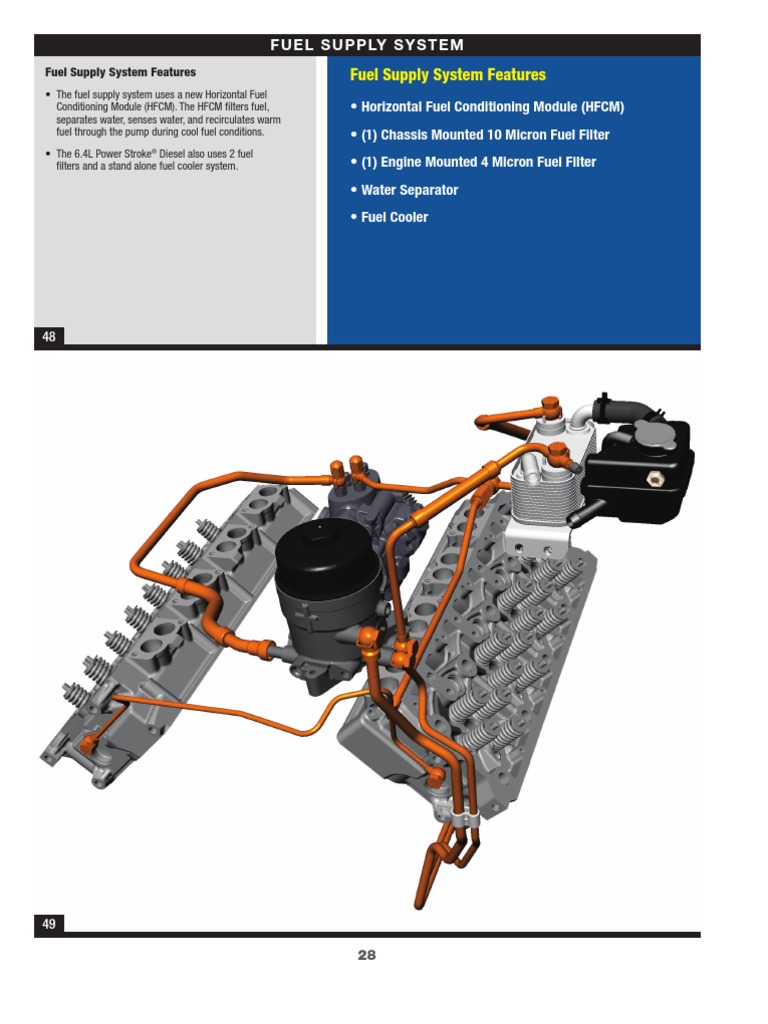 FUEL SUPPLY SYSTEM

Fuel Supply System Features

• The fuel supply system uses a new Horizontal Fuel Conditioning Module (HFCM). The HFCM filters fuel, separates water, senses water, and recirculates warm fuel through the pump during cool fuel conditions.

• The 6.4L Power Stroke® Diesel also uses 2 fuel filters and a stand alone fuel cooler system.

Fuel Supply System Features

• Horizontal Fuel Conditioning Module (HFCM)

• (1) Chassis Mounted 10 Micron Fuel Filter

• (1) Engine Mounted 4 Micron Fuel Filter

• Water Separator

• Fuel Cooler

48

49

28