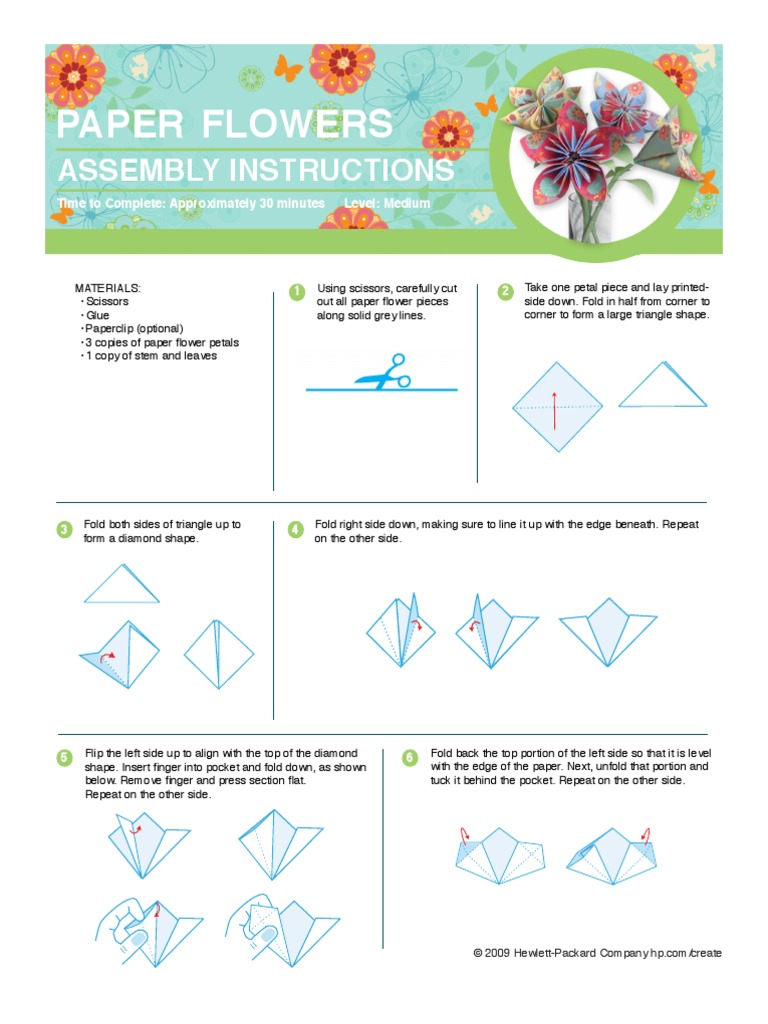 PAPER FLOWERS
ASSEMBLY INSTRUCTIONS
Time to Complete: Approximately 30 minutes Level: Medium

MATERIALS:
• Scissors
• Glue
• Paperclip (optional)
• 3 copies of paper flower petals
• 1 copy of stem and leaves

1 Using scissors, carefully cut out all paper flower pieces along solid grey lines.

2 Take one petal piece and lay printed-side down. Fold in half from corner to corner to form a large triangle shape.

3 Fold both sides of triangle up to form a diamond shape.

4 Fold right side down, making sure to line it up with the edge beneath. Repeat on the other side.

5 Flip the left side up to align with the top of the diamond shape. Insert finger into pocket and fold down, as shown below. Remove finger and press section flat.
Repeat on the other side.

6 Fold back the top portion of the left side so that it is level with the edge of the paper. Next, unfold that portion and tuck it behind the pocket. Repeat on the other side.

© 2009 Hewlett-Packard Company hp.com/create