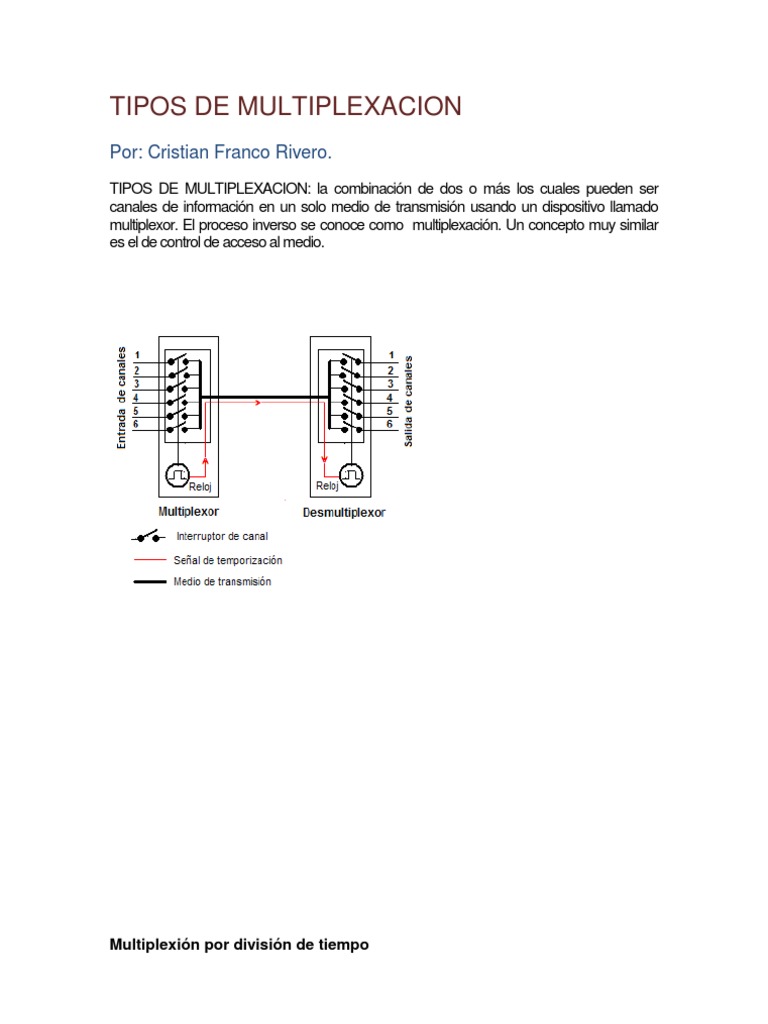 TIPOS DE MULTIPLEXACION

Por: Cristian Franco Rivero.

TIPOS DE MULTIPLEXACION: la combinación de dos o más los cuales pueden ser canales de información en un solo medio de transmisión usando un dispositivo llamado multiplexor. El proceso inverso se conoce como multiplexación. Un concepto muy similar es el de control de acceso al medio.

Entrada de canales
1
2
3
4
5
6
Reloj
Multiplexor

1
2
3
4
5
6
Salida de canales
Reloj
Desmultiplexor

Interruptor de canal
Señal de temporización
Medio de transmisión

Multiplexión por división de tiempo