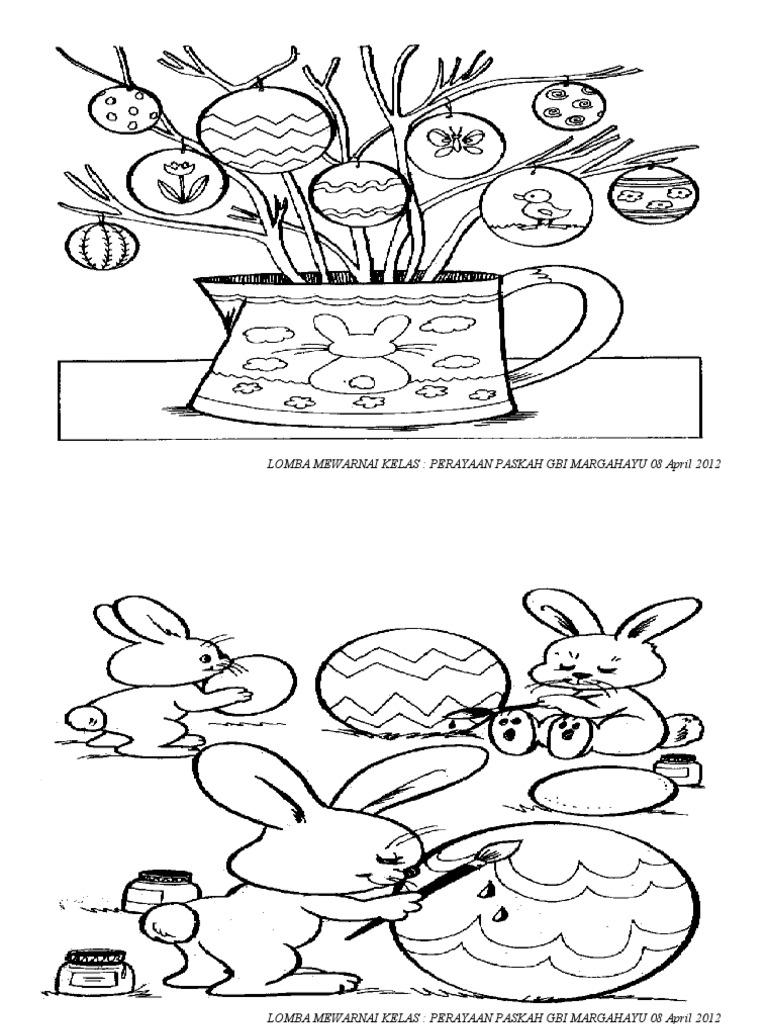 LOMBA MEWARNAI KELAS : PERAYAAN PASKAH GBI MARGAHAYU 08 April 2012

LOMBA MEWARNAI KELAS : PERAYAAN PASKAH GBI MARGAHAYU 08 April 2012