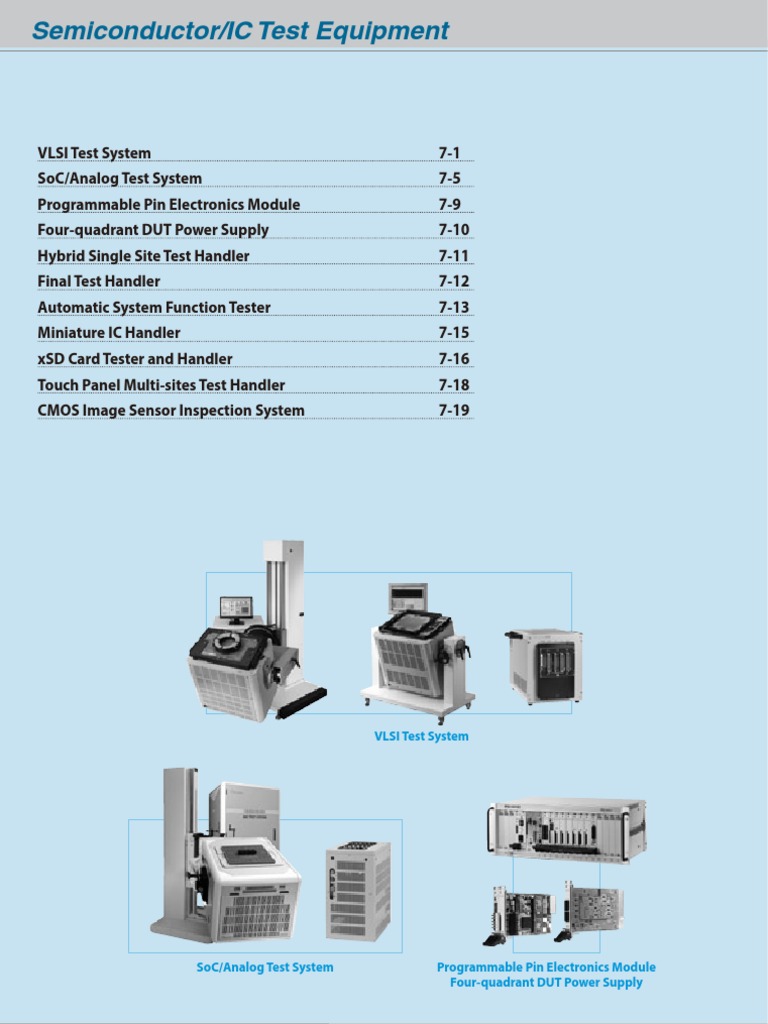 Semiconductor/IC Test Equipment

| | |
|---|---|
| VLSI Test System | 7-1 |
| SoC/Analog Test System | 7-5 |
| Programmable Pin Electronics Module | 7-9 |
| Four-quadrant DUT Power Supply | 7-10 |
| Hybrid Single Site Test Handler | 7-11 |
| Final Test Handler | 7-12 |
| Automatic System Function Tester | 7-13 |
| Miniature IC Handler | 7-15 |
| xSD Card Tester and Handler | 7-16 |
| Touch Panel Multi-sites Test Handler | 7-18 |
| CMOS Image Sensor Inspection System | 7-19 |

VLSI Test System

SoC/Analog Test System

Programmable Pin Electronics Module
Four-quadrant DUT Power Supply