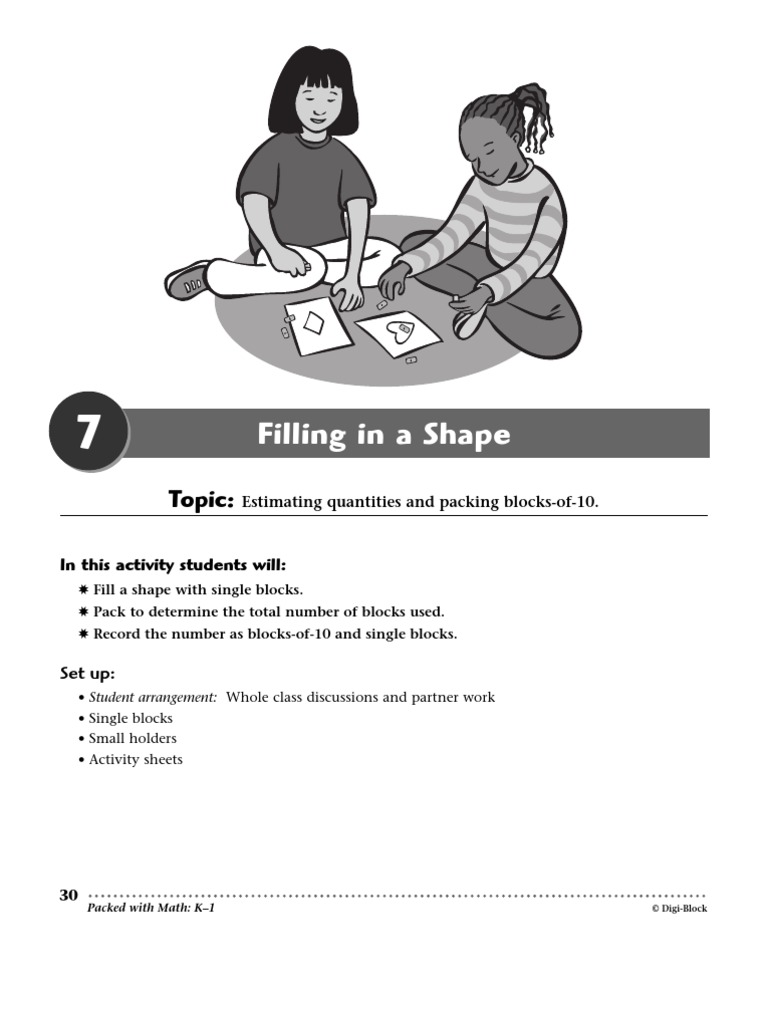 7

Filling in a Shape

Topic: Estimating quantities and packing blocks-of-10.

In this activity students will:

✷ Fill a shape with single blocks.
✷ Pack to determine the total number of blocks used.
✷ Record the number as blocks-of-10 and single blocks.

Set up:

• Student arrangement: Whole class discussions and partner work
• Single blocks
• Small holders
• Activity sheets

30

Packed with Math: K–1

© Digi-Block