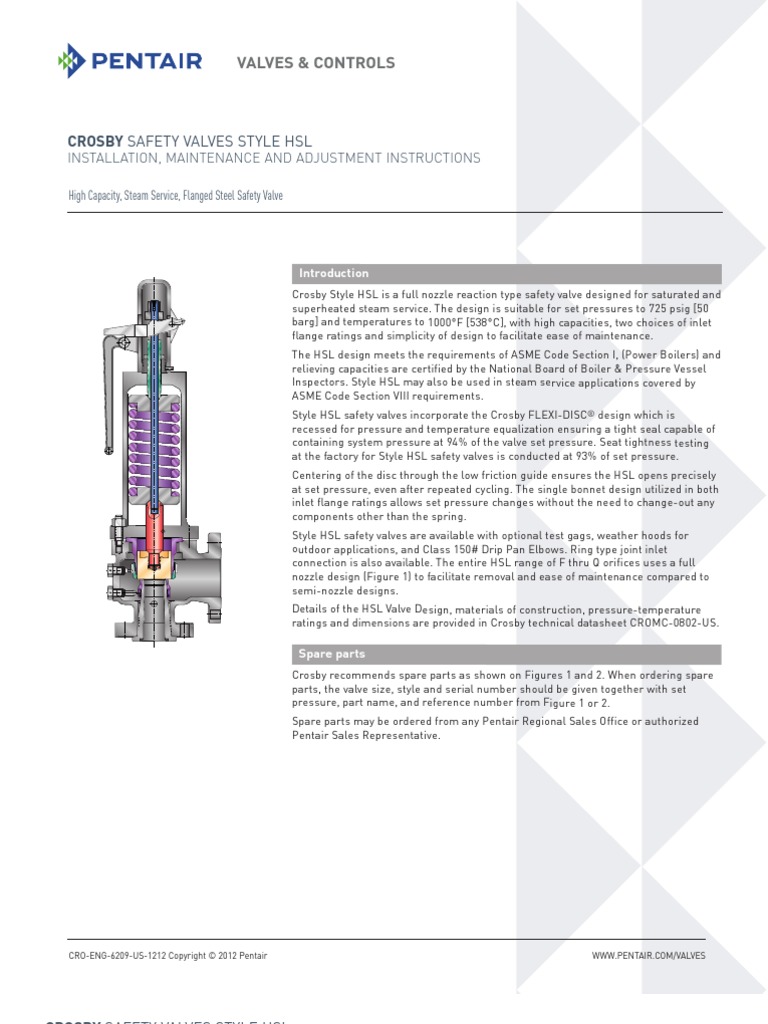 PENTAIR VALVES & CONTROLS

CROSBY SAFETY VALVES STYLE HSL
INSTALLATION, MAINTENANCE AND ADJUSTMENT INSTRUCTIONS

High Capacity, Steam Service, Flanged Steel Safety Valve

Introduction

Crosby Style HSL is a full nozzle reaction type safety valve designed for saturated and superheated steam service. The design is suitable for set pressures to 725 psig [50 barg] and temperatures to 1000°F [538°C], with high capacities, two choices of inlet flange ratings and simplicity of design to facilitate ease of maintenance.

The HSL design meets the requirements of ASME Code Section I, (Power Boilers) and relieving capacities are certified by the National Board of Boiler & Pressure Vessel Inspectors. Style HSL may also be used in steam service applications covered by ASME Code Section VIII requirements.

Style HSL safety valves incorporate the Crosby FLEXI-DISC® design which is recessed for pressure and temperature equalization ensuring a tight seal capable of containing system pressure at 94% of the valve set pressure. Seat tightness testing at the factory for Style HSL safety valves is conducted at 93% of set pressure.

Centering of the disc through the low friction guide ensures the HSL opens precisely at set pressure, even after repeated cycling. The single bonnet design utilized in both inlet flange ratings allows set pressure changes without the need to change-out any components other than the spring.

Style HSL safety valves are available with optional test gags, weather hoods for outdoor applications, and Class 150# Drip Pan Elbows. Ring type joint inlet connection is also available. The entire HSL range of F thru Q orifices uses a full nozzle design (Figure 1) to facilitate removal and ease of maintenance compared to semi-nozzle designs.

Details of the HSL Valve Design, materials of construction, pressure-temperature ratings and dimensions are provided in Crosby technical datasheet CROMC-0802-US.

Spare parts

Crosby recommends spare parts as shown on Figures 1 and 2. When ordering spare parts, the valve size, style and serial number should be given together with set pressure, part name, and reference number from Figure 1 or 2.

Spare parts may be ordered from any Pentair Regional Sales Office or authorized Pentair Sales Representative.

CRO-ENG-6209-US-1212 Copyright © 2012 Pentair

WWW.PENTAIR.COM/VALVES