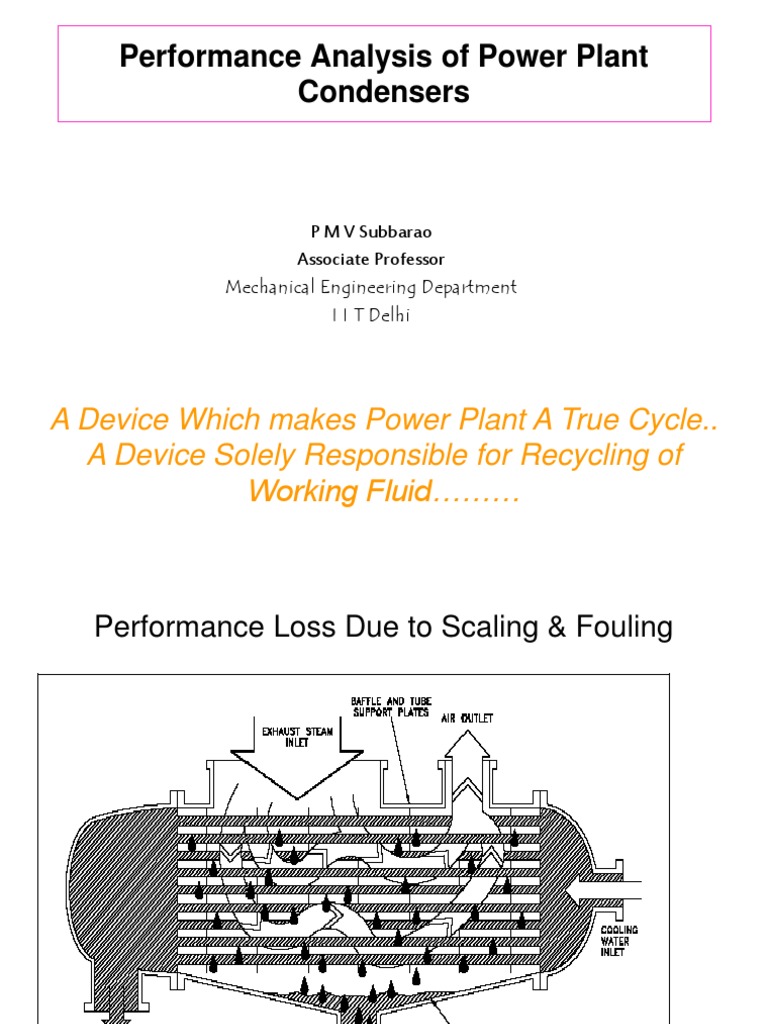 Performance Analysis of Power Plant Condensers

P M V Subbarao
Associate Professor
Mechanical Engineering Department
I I T Delhi

A Device Which makes Power Plant A True Cycle..
A Device Solely Responsible for Recycling of Working Fluid………

Performance Loss Due to Scaling & Fouling

EXHAUST STEAM INLET

BAFFLE AND TUBE SUPPORT PLATES

AIR OUTLET

COOLING WATER INLET