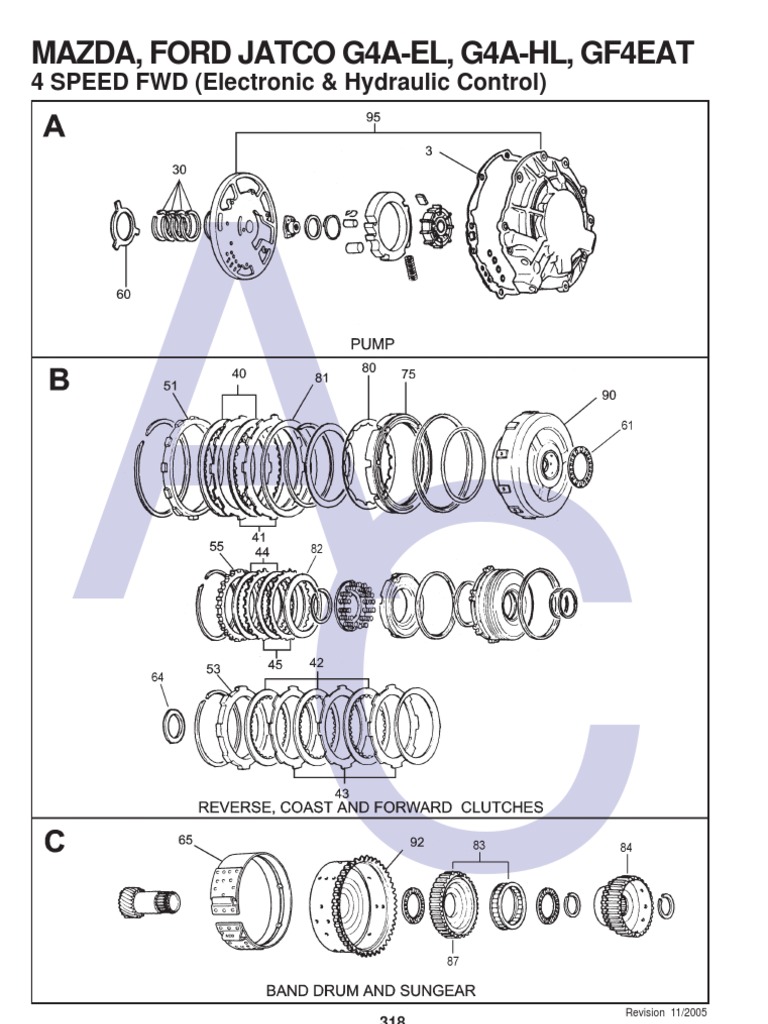 MAZDA, FORD JATCO G4A-EL, G4A-HL, GF4EAT
4 SPEED FWD (Electronic & Hydraulic Control)

A

95
3
30
60

PUMP

B

51
40
81
80
75
90
61
41

55
44
82
45

64
53
42
43

REVERSE, COAST AND FORWARD CLUTCHES

C

65
92
83
84
87

BAND DRUM AND SUNGEAR

Revision 11/2005

318