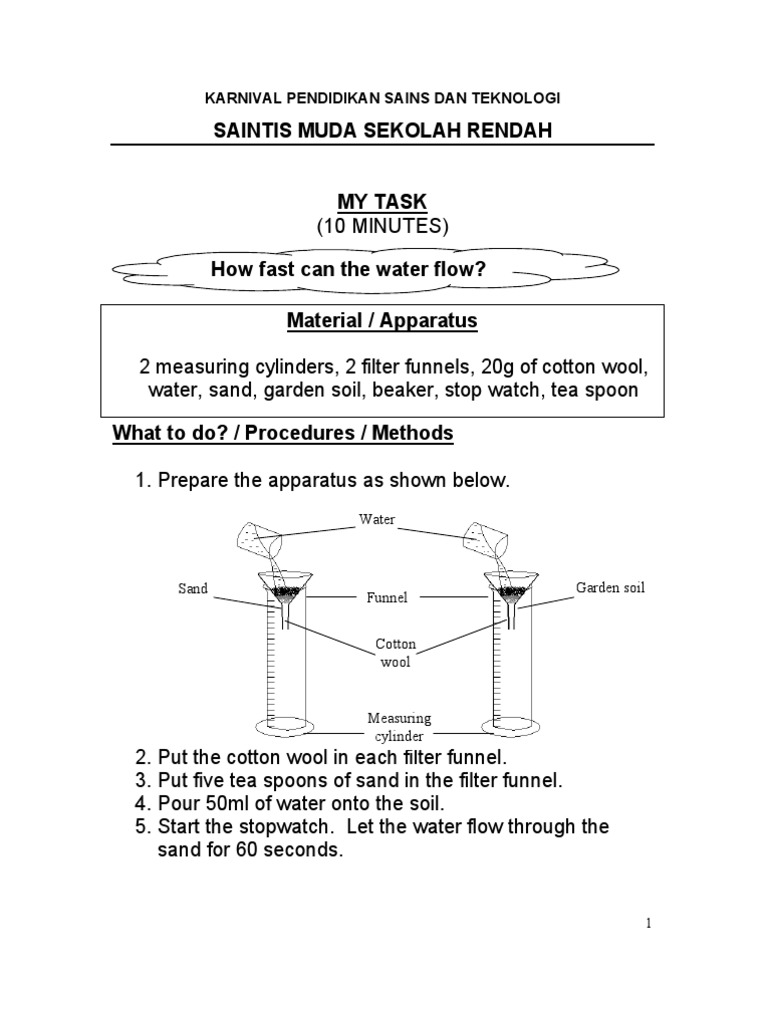 KARNIVAL PENDIDIKAN SAINS DAN TEKNOLOGI

SAINTIS MUDA SEKOLAH RENDAH

MY TASK
(10 MINUTES)

How fast can the water flow?

Material / Apparatus

2 measuring cylinders, 2 filter funnels, 20g of cotton wool, water, sand, garden soil, beaker, stop watch, tea spoon

What to do? / Procedures / Methods

1. Prepare the apparatus as shown below.

Water
Sand
Funnel
Garden soil
Cotton wool
Measuring cylinder

2. Put the cotton wool in each filter funnel.
3. Put five tea spoons of sand in the filter funnel.
4. Pour 50ml of water onto the soil.
5. Start the stopwatch. Let the water flow through the sand for 60 seconds.

1