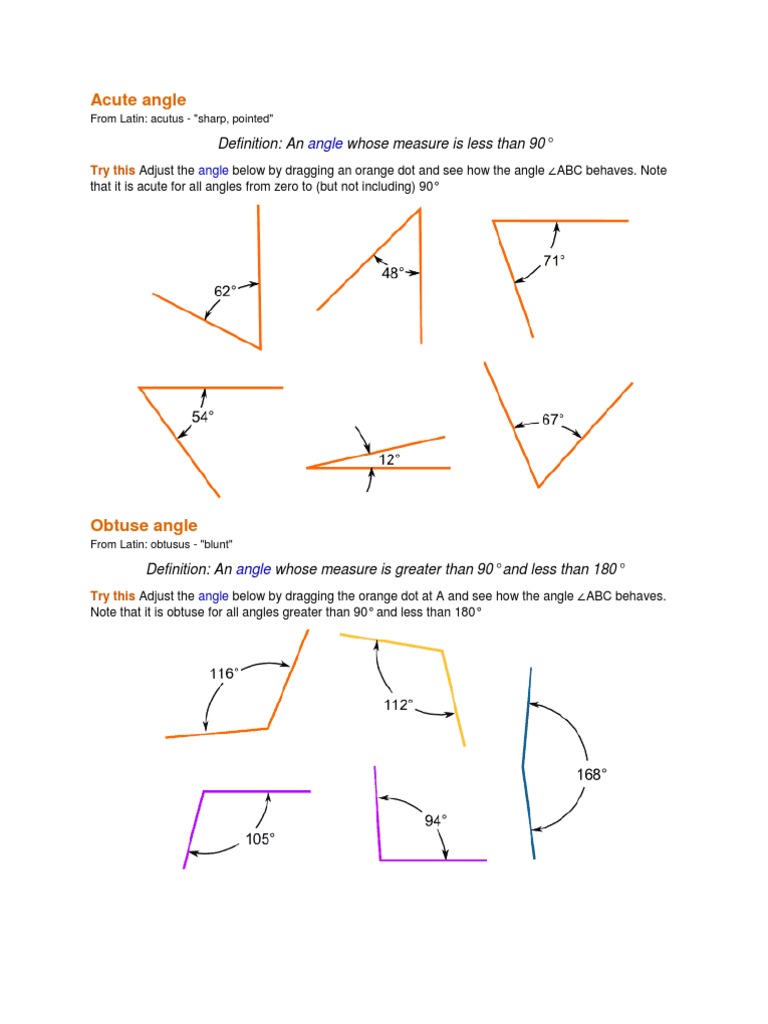 Acute angle

From Latin: acutus - "sharp, pointed"

Definition: An angle whose measure is less than 90°

Try this Adjust the angle below by dragging an orange dot and see how the angle ∠ABC behaves. Note that it is acute for all angles from zero to (but not including) 90°

62°

48°

71°

54°

12°

67°

Obtuse angle

From Latin: obtusus - "blunt"

Definition: An angle whose measure is greater than 90° and less than 180°

Try this Adjust the angle below by dragging the orange dot at A and see how the angle ∠ABC behaves. Note that it is obtuse for all angles greater than 90° and less than 180°

116°

112°

168°

105°

94°