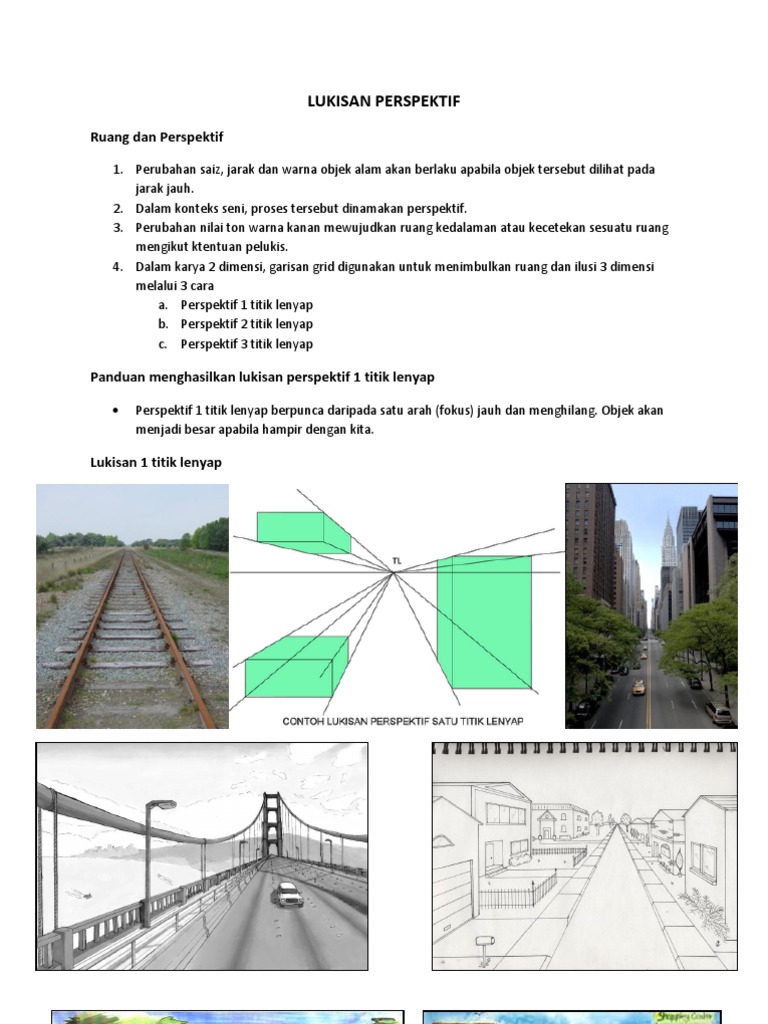 LUKISAN PERSPEKTIF

Ruang dan Perspektif

1. Perubahan saiz, jarak dan warna objek alam akan berlaku apabila objek tersebut dilihat pada jarak jauh.
2. Dalam konteks seni, proses tersebut dinamakan perspektif.
3. Perubahan nilai ton warna kanan mewujudkan ruang kedalaman atau kecetekan sesuatu ruang mengikut ktentuan pelukis.
4. Dalam karya 2 dimensi, garisan grid digunakan untuk menimbulkan ruang dan ilusi 3 dimensi melalui 3 cara
 a. Perspektif 1 titik lenyap
 b. Perspektif 2 titik lenyap
 c. Perspektif 3 titik lenyap

Panduan menghasilkan lukisan perspektif 1 titik lenyap

• Perspektif 1 titik lenyap berpunca daripada satu arah (fokus) jauh dan menghilang. Objek akan menjadi besar apabila hampir dengan kita.

Lukisan 1 titik lenyap

TL

CONTOH LUKISAN PERSPEKTIF SATU TITIK LENYAP

Shopping Centre