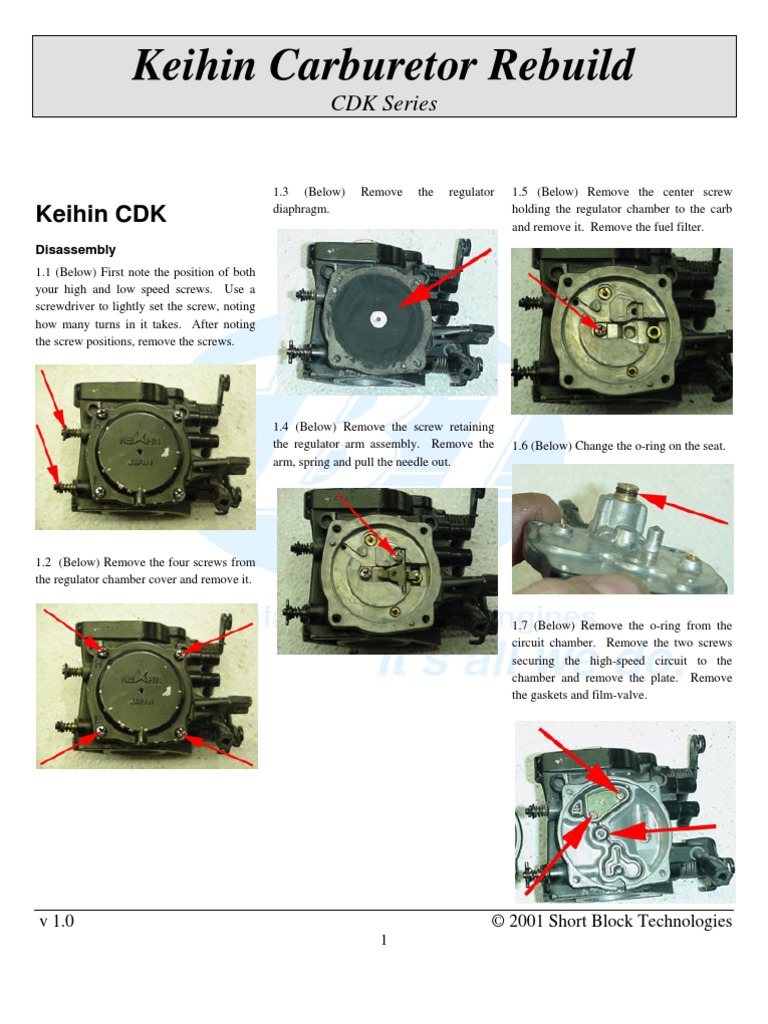 Keihin Carburetor Rebuild
CDK Series

Keihin CDK

Disassembly

1.1 (Below) First note the position of both your high and low speed screws. Use a screwdriver to lightly set the screw, noting how many turns in it takes. After noting the screw positions, remove the screws.

KEIHIN
JAPAN

1.2 (Below) Remove the four screws from the regulator chamber cover and remove it.

KEIHIN
JAPAN

1.3 (Below) Remove the regulator diaphragm.

1.4 (Below) Remove the screw retaining the regulator arm assembly. Remove the arm, spring and pull the needle out.

1.5 (Below) Remove the center screw holding the regulator chamber to the carb and remove it. Remove the fuel filter.

1.6 (Below) Change the o-ring on the seat.

1.7 (Below) Remove the o-ring from the circuit chamber. Remove the two screws securing the high-speed circuit to the chamber and remove the plate. Remove the gaskets and film-valve.

v 1.0
© 2001 Short Block Technologies
1