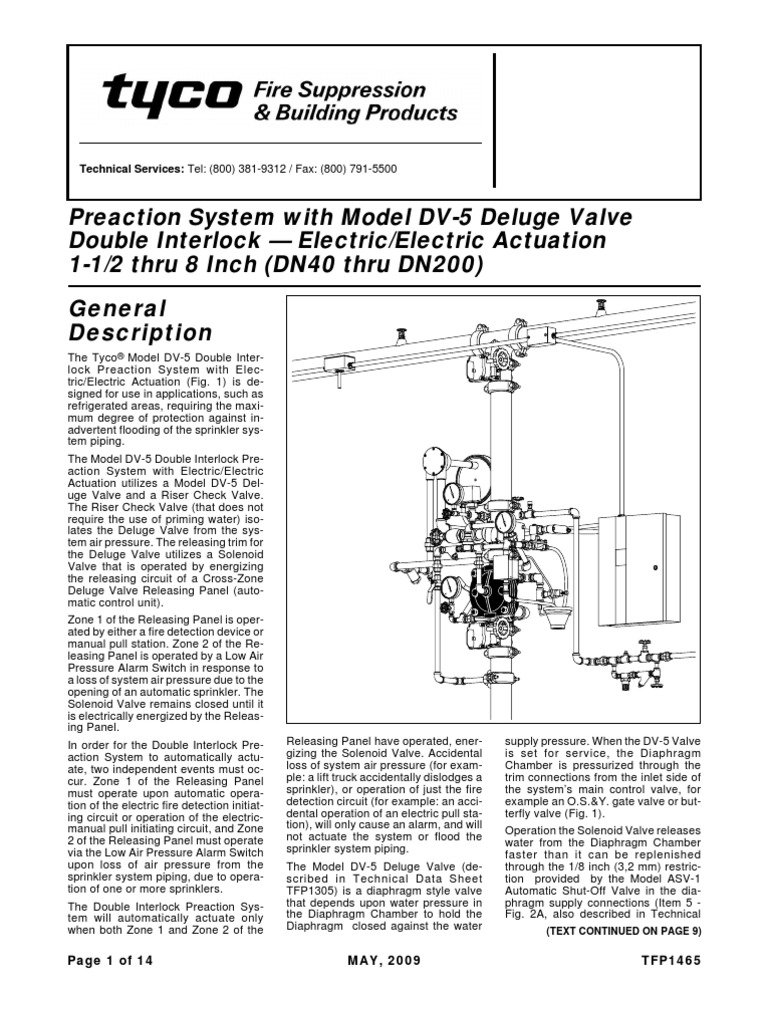 tyco Fire Suppression & Building Products

Technical Services: Tel: (800) 381-9312 / Fax: (800) 791-5500

Preaction System with Model DV-5 Deluge Valve Double Interlock — Electric/Electric Actuation 1-1/2 thru 8 Inch (DN40 thru DN200)

General Description

The Tyco® Model DV-5 Double Interlock Preaction System with Electric/Electric Actuation (Fig. 1) is designed for use in applications, such as refrigerated areas, requiring the maximum degree of protection against inadvertent flooding of the sprinkler system piping.

The Model DV-5 Double Interlock Preaction System with Electric/Electric Actuation utilizes a Model DV-5 Deluge Valve and a Riser Check Valve. The Riser Check Valve (that does not require the use of priming water) isolates the Deluge Valve from the system air pressure. The releasing trim for the Deluge Valve utilizes a Solenoid Valve that is operated by energizing the releasing circuit of a Cross-Zone Deluge Valve Releasing Panel (automatic control unit).

Zone 1 of the Releasing Panel is operated by either a fire detection device or manual pull station. Zone 2 of the Releasing Panel is operated by a Low Air Pressure Alarm Switch in response to a loss of system air pressure due to the opening of an automatic sprinkler. The Solenoid Valve remains closed until it is electrically energized by the Releasing Panel.

In order for the Double Interlock Preaction System to automatically actuate, two independent events must occur. Zone 1 of the Releasing Panel must operate upon automatic operation of the electric fire detection initiating circuit or operation of the electric-manual pull initiating circuit, and Zone 2 of the Releasing Panel must operate via the Low Air Pressure Alarm Switch upon loss of air pressure from the sprinkler system piping, due to operation of one or more sprinklers.

The Double Interlock Preaction System will automatically actuate only when both Zone 1 and Zone 2 of the Releasing Panel have operated, energizing the Solenoid Valve. Accidental loss of system air pressure (for example: a lift truck accidentally dislodges a sprinkler), or operation of just the fire detection circuit (for example: an accidental operation of an electric pull station), will only cause an alarm, and will not actuate the system or flood the sprinkler system piping.

The Model DV-5 Deluge Valve (described in Technical Data Sheet TFP1305) is a diaphragm style valve that depends upon water pressure in the Diaphragm Chamber to hold the Diaphragm closed against the water supply pressure. When the DV-5 Valve is set for service, the Diaphragm Chamber is pressurized through the trim connections from the inlet side of the system's main control valve, for example an O.S.&Y. gate valve or butterfly valve (Fig. 1).

Operation the Solenoid Valve releases water from the Diaphragm Chamber faster than it can be replenished through the 1/8 inch (3,2 mm) restriction provided by the Model ASV-1 Automatic Shut-Off Valve in the diaphragm supply connections (Item 5 - Fig. 2A, also described in Technical

(TEXT CONTINUED ON PAGE 9)

Page 1 of 14 MAY, 2009 TFP1465