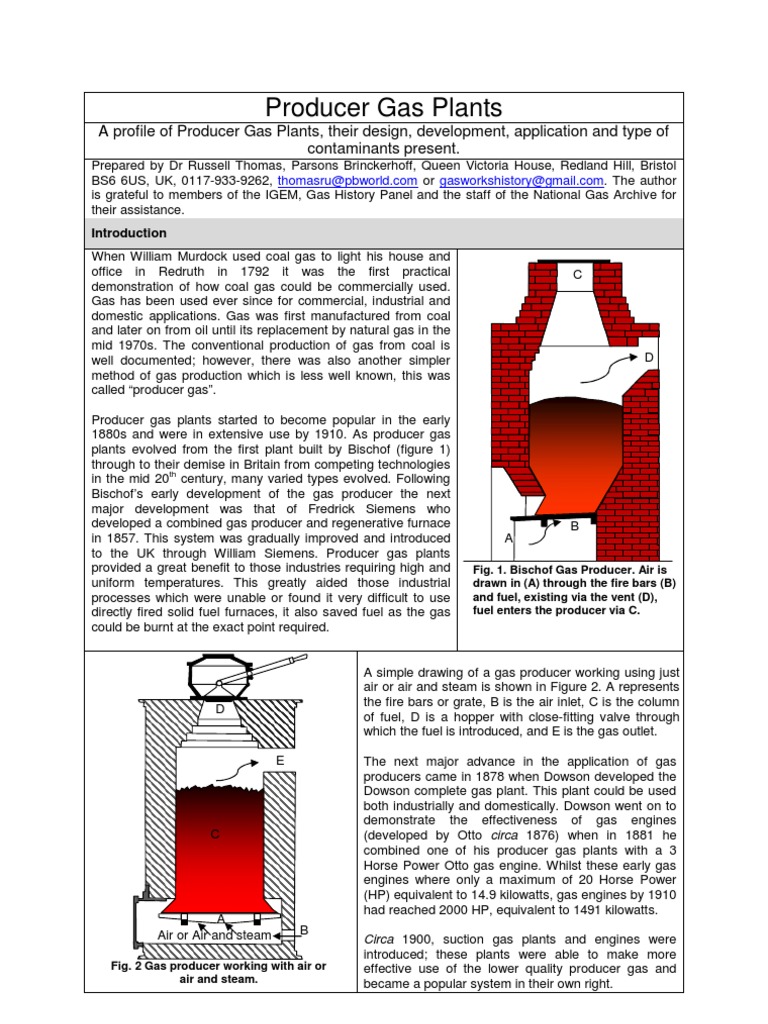 Producer Gas Plants

A profile of Producer Gas Plants, their design, development, application and type of contaminants present.

Prepared by Dr Russell Thomas, Parsons Brinckerhoff, Queen Victoria House, Redland Hill, Bristol BS6 6US, UK, 0117-933-9262, thomasru@pbworld.com or gasworkshistory@gmail.com. The author is grateful to members of the IGEM, Gas History Panel and the staff of the National Gas Archive for their assistance.

Introduction

When William Murdock used coal gas to light his house and office in Redruth in 1792 it was the first practical demonstration of how coal gas could be commercially used. Gas has been used ever since for commercial, industrial and domestic applications. Gas was first manufactured from coal and later on from oil until its replacement by natural gas in the mid 1970s. The conventional production of gas from coal is well documented; however, there was also another simpler method of gas production which is less well known, this was called "producer gas".

Producer gas plants started to become popular in the early 1880s and were in extensive use by 1910. As producer gas plants evolved from the first plant built by Bischof (figure 1) through to their demise in Britain from competing technologies in the mid 20$^{th}$ century, many varied types evolved. Following Bischof's early development of the gas producer the next major development was that of Fredrick Siemens who developed a combined gas producer and regenerative furnace in 1857. This system was gradually improved and introduced to the UK through William Siemens. Producer gas plants provided a great benefit to those industries requiring high and uniform temperatures. This greatly aided those industrial processes which were unable or found it very difficult to use directly fired solid fuel furnaces, it also saved fuel as the gas could be burnt at the exact point required.

C
D
B
A

Fig. 1. Bischof Gas Producer. Air is drawn in (A) through the fire bars (B) and fuel, existing via the vent (D), fuel enters the producer via C.

D
E
C
A
B
Air or Air and steam

Fig. 2 Gas producer working with air or air and steam.

A simple drawing of a gas producer working using just air or air and steam is shown in Figure 2. A represents the fire bars or grate, B is the air inlet, C is the column of fuel, D is a hopper with close-fitting valve through which the fuel is introduced, and E is the gas outlet.

The next major advance in the application of gas producers came in 1878 when Dowson developed the Dowson complete gas plant. This plant could be used both industrially and domestically. Dowson went on to demonstrate the effectiveness of gas engines (developed by Otto circa 1876) when in 1881 he combined one of his producer gas plants with a 3 Horse Power Otto gas engine. Whilst these early gas engines where only a maximum of 20 Horse Power (HP) equivalent to 14.9 kilowatts, gas engines by 1910 had reached 2000 HP, equivalent to 1491 kilowatts.

Circa 1900, suction gas plants and engines were introduced; these plants were able to make more effective use of the lower quality producer gas and became a popular system in their own right.