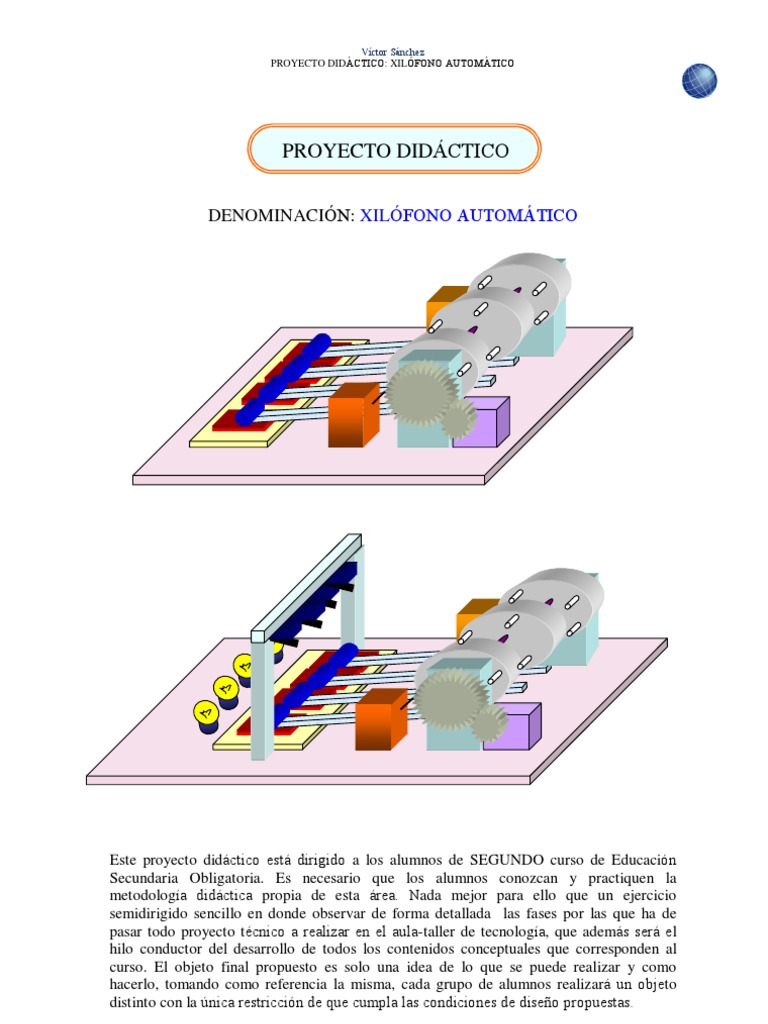 Víctor Sánchez
PROYECTO DIDÁCTICO: XILÓFONO AUTOMÁTICO

PROYECTO DIDÁCTICO

DENOMINACIÓN: XILÓFONO AUTOMÁTICO

A
A
A

Este proyecto didáctico está dirigido a los alumnos de SEGUNDO curso de Educación Secundaria Obligatoria. Es necesario que los alumnos conozcan y practiquen la metodología didáctica propia de esta área. Nada mejor para ello que un ejercicio semidirigido sencillo en donde observar de forma detallada las fases por las que ha de pasar todo proyecto técnico a realizar en el aula-taller de tecnología, que además será el hilo conductor del desarrollo de todos los contenidos conceptuales que corresponden al curso. El objeto final propuesto es solo una idea de lo que se puede realizar y como hacerlo, tomando como referencia la misma, cada grupo de alumnos realizará un objeto distinto con la única restricción de que cumpla las condiciones de diseño propuestas.