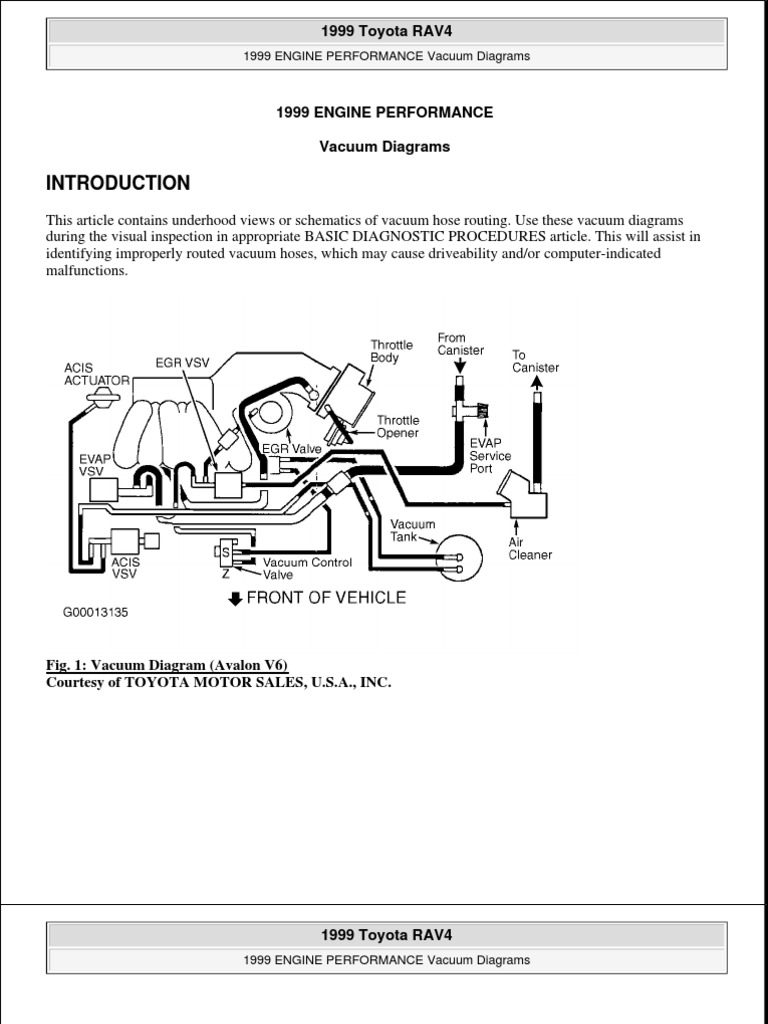 1999 Toyota RAV4

1999 ENGINE PERFORMANCE Vacuum Diagrams

1999 ENGINE PERFORMANCE

Vacuum Diagrams

INTRODUCTION

This article contains underhood views or schematics of vacuum hose routing. Use these vacuum diagrams during the visual inspection in appropriate BASIC DIAGNOSTIC PROCEDURES article. This will assist in identifying improperly routed vacuum hoses, which may cause driveability and/or computer-indicated malfunctions.

ACIS ACTUATOR
EGR VSV
Throttle Body
From Canister
To Canister
Throttle Opener
EGR Valve
EVAP VSV
EVAP Service Port
Vacuum Tank
Air Cleaner
ACIS VSV
S
Z
Vacuum Control Valve
FRONT OF VEHICLE
G00013135

Fig. 1: Vacuum Diagram (Avalon V6)
Courtesy of TOYOTA MOTOR SALES, U.S.A., INC.

1999 Toyota RAV4

1999 ENGINE PERFORMANCE Vacuum Diagrams