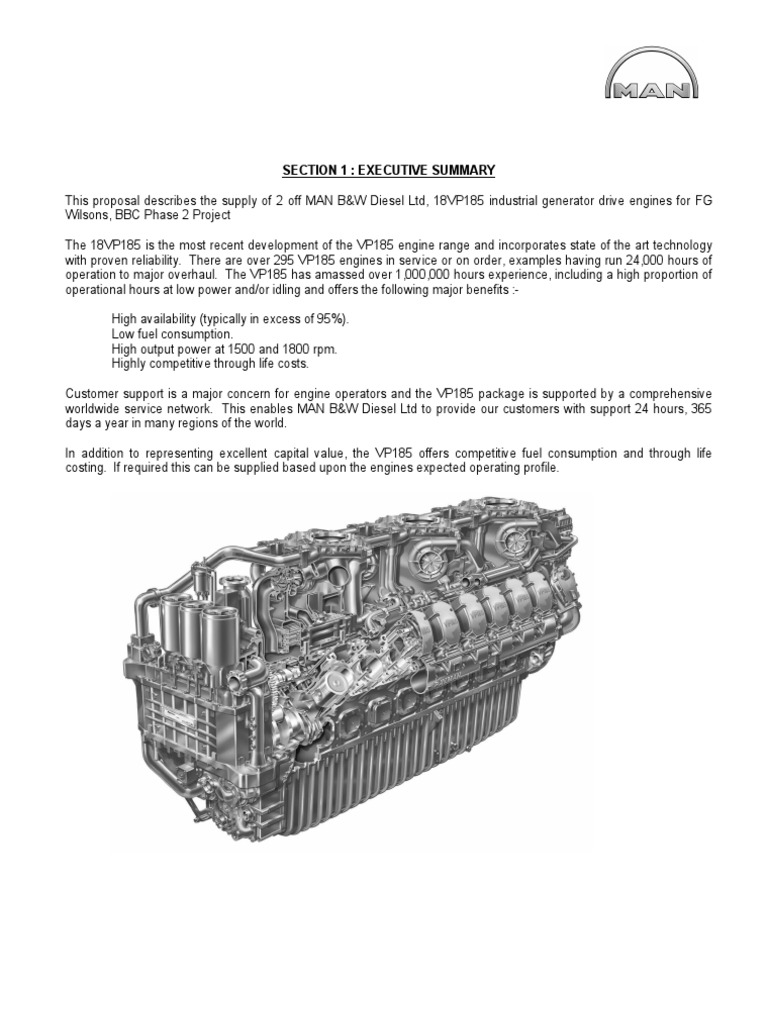 MAN

SECTION 1 : EXECUTIVE SUMMARY

This proposal describes the supply of 2 off MAN B&W Diesel Ltd, 18VP185 industrial generator drive engines for FG Wilsons, BBC Phase 2 Project

The 18VP185 is the most recent development of the VP185 engine range and incorporates state of the art technology with proven reliability. There are over 295 VP185 engines in service or on order, examples having run 24,000 hours of operation to major overhaul. The VP185 has amassed over 1,000,000 hours experience, including a high proportion of operational hours at low power and/or idling and offers the following major benefits :-

High availability (typically in excess of 95%).
Low fuel consumption.
High output power at 1500 and 1800 rpm.
Highly competitive through life costs.

Customer support is a major concern for engine operators and the VP185 package is supported by a comprehensive worldwide service network. This enables MAN B&W Diesel Ltd to provide our customers with support 24 hours, 365 days a year in many regions of the world.

In addition to representing excellent capital value, the VP185 offers competitive fuel consumption and through life costing. If required this can be supplied based upon the engines expected operating profile.