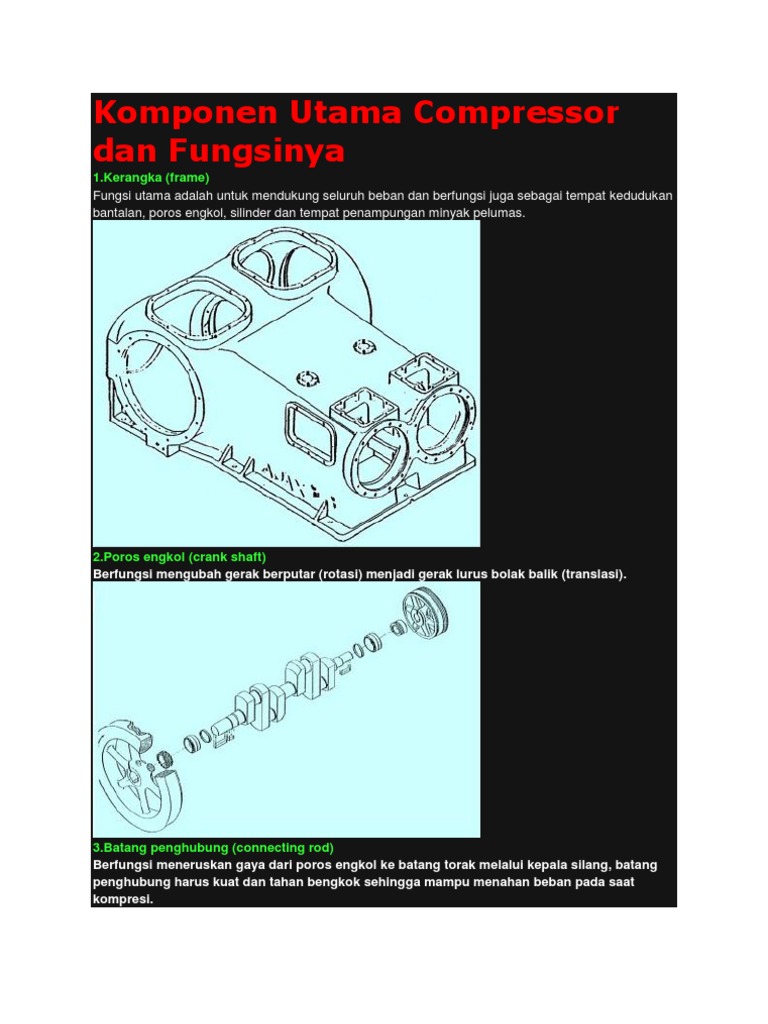 Komponen Utama Compressor dan Fungsinya

1.Kerangka (frame)

Fungsi utama adalah untuk mendukung seluruh beban dan berfungsi juga sebagai tempat kedudukan bantalan, poros engkol, silinder dan tempat penampungan minyak pelumas.

AJAX

2.Poros engkol (crank shaft)

Berfungsi mengubah gerak berputar (rotasi) menjadi gerak lurus bolak balik (translasi).

3.Batang penghubung (connecting rod)

Berfungsi meneruskan gaya dari poros engkol ke batang torak melalui kepala silang, batang penghubung harus kuat dan tahan bengkok sehingga mampu menahan beban pada saat kompresi.