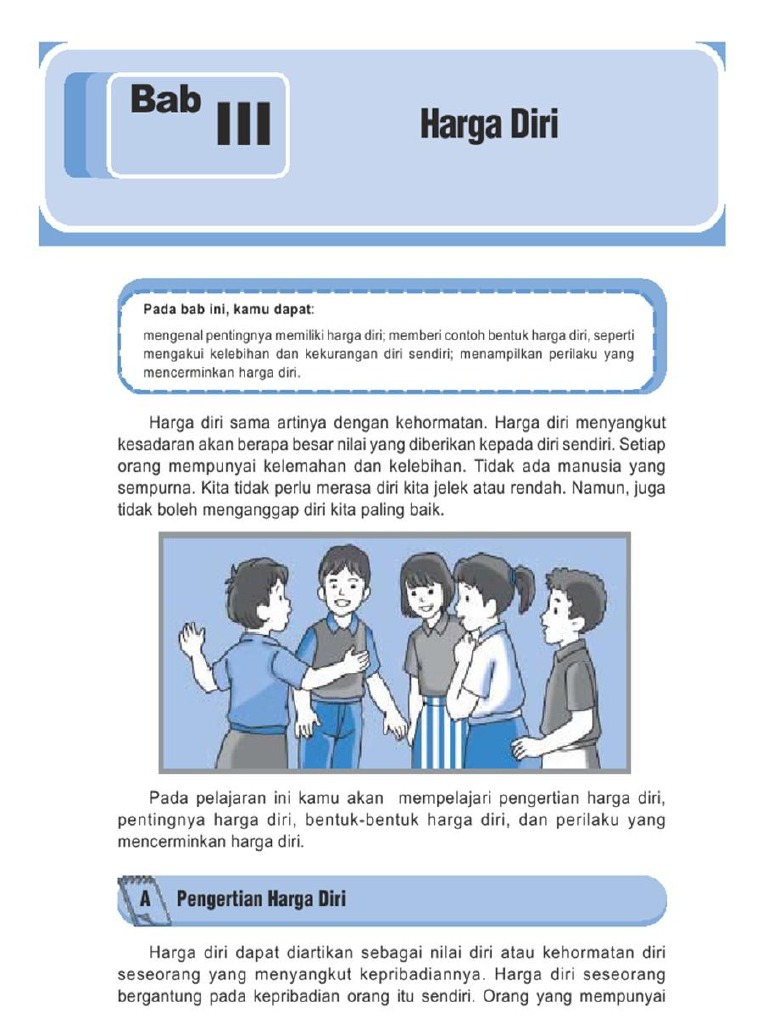 Bab III

Harga Diri

Pada bab ini, kamu dapat:

mengenal pentingnya memiliki harga diri; memberi contoh bentuk harga diri, seperti mengakui kelebihan dan kekurangan diri sendiri; menampilkan perilaku yang mencerminkan harga diri.

Harga diri sama artinya dengan kehormatan. Harga diri menyangkut kesadaran akan berapa besar nilai yang diberikan kepada diri sendiri. Setiap orang mempunyai kelemahan dan kelebihan. Tidak ada manusia yang sempurna. Kita tidak perlu merasa diri kita jelek atau rendah. Namun, juga tidak boleh menganggap diri kita paling baik.

Pada pelajaran ini kamu akan mempelajari pengertian harga diri, pentingnya harga diri, bentuk-bentuk harga diri, dan perilaku yang mencerminkan harga diri.

A Pengertian Harga Diri

Harga diri dapat diartikan sebagai nilai diri atau kehormatan diri seseorang yang menyangkut kepribadiannya. Harga diri seseorang bergantung pada kepribadian orang itu sendiri. Orang yang mempunyai