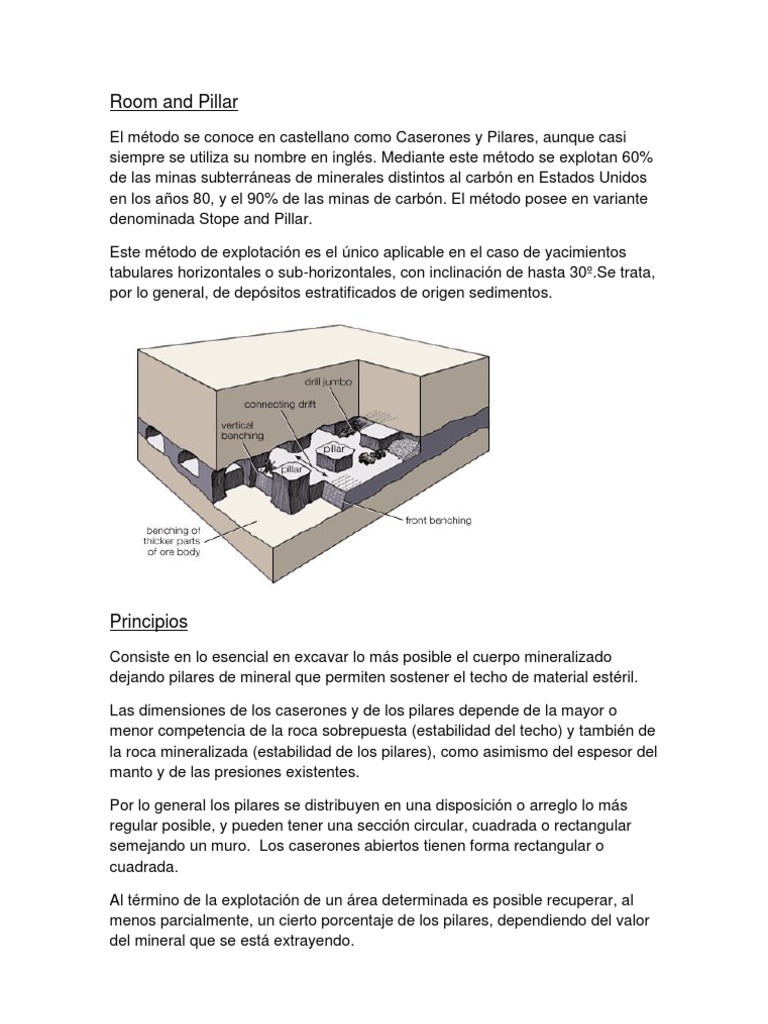 Room and Pillar

El método se conoce en castellano como Caserones y Pilares, aunque casi siempre se utiliza su nombre en inglés. Mediante este método se explotan 60% de las minas subterráneas de minerales distintos al carbón en Estados Unidos en los años 80, y el 90% de las minas de carbón. El método posee en variante denominada Stope and Pillar.

Este método de explotación es el único aplicable en el caso de yacimientos tabulares horizontales o sub-horizontales, con inclinación de hasta 30º.Se trata, por lo general, de depósitos estratificados de origen sedimentos.

drill jumbo
connecting drift
vertical benching
pillar
pillar
front benching
benching of thicker parts of ore body

Principios

Consiste en lo esencial en excavar lo más posible el cuerpo mineralizado dejando pilares de mineral que permiten sostener el techo de material estéril.

Las dimensiones de los caserones y de los pilares depende de la mayor o menor competencia de la roca sobrepuesta (estabilidad del techo) y también de la roca mineralizada (estabilidad de los pilares), como asimismo del espesor del manto y de las presiones existentes.

Por lo general los pilares se distribuyen en una disposición o arreglo lo más regular posible, y pueden tener una sección circular, cuadrada o rectangular semejando un muro. Los caserones abiertos tienen forma rectangular o cuadrada.

Al término de la explotación de un área determinada es posible recuperar, al menos parcialmente, un cierto porcentaje de los pilares, dependiendo del valor del mineral que se está extrayendo.