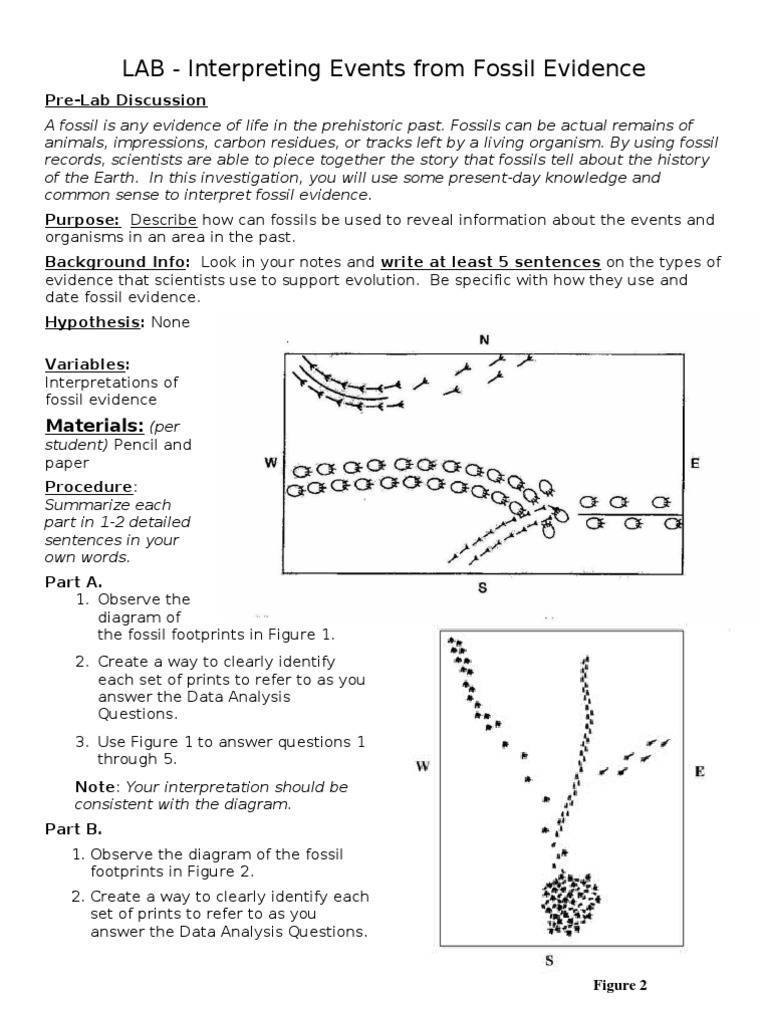 LAB - Interpreting Events from Fossil Evidence

Pre-Lab Discussion

A fossil is any evidence of life in the prehistoric past. Fossils can be actual remains of animals, impressions, carbon residues, or tracks left by a living organism. By using fossil records, scientists are able to piece together the story that fossils tell about the history of the Earth. In this investigation, you will use some present-day knowledge and common sense to interpret fossil evidence.

Purpose: Describe how can fossils be used to reveal information about the events and organisms in an area in the past.

Background Info: Look in your notes and write at least 5 sentences on the types of evidence that scientists use to support evolution. Be specific with how they use and date fossil evidence.

Hypothesis: None

Variables: Interpretations of fossil evidence

Materials: (per student) Pencil and paper

Procedure: Summarize each part in 1-2 detailed sentences in your own words.

Part A.
1. Observe the diagram of the fossil footprints in Figure 1.
2. Create a way to clearly identify each set of prints to refer to as you answer the Data Analysis Questions.
3. Use Figure 1 to answer questions 1 through 5.

Note: Your interpretation should be consistent with the diagram.

Part B.
1. Observe the diagram of the fossil footprints in Figure 2.
2. Create a way to clearly identify each set of prints to refer to as you answer the Data Analysis Questions.

N
W
E
S

W
E
S

Figure 2