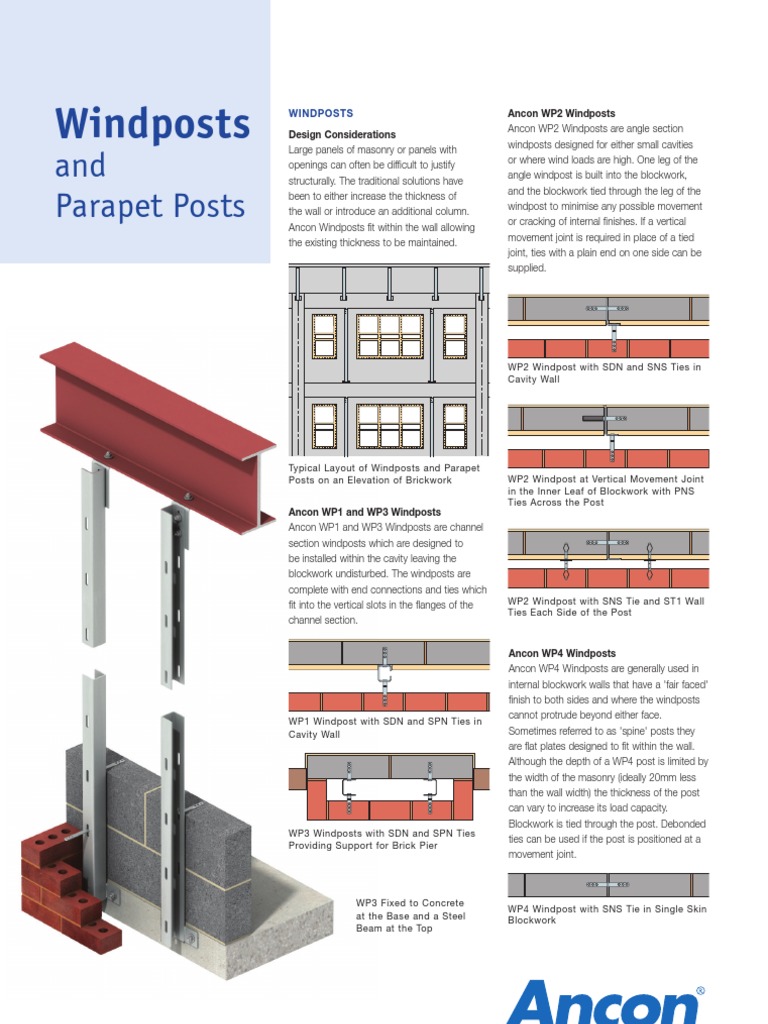 Windposts
and
Parapet Posts

WINDPOSTS

Design Considerations
Large panels of masonry or panels with openings can often be difficult to justify structurally. The traditional solutions have been to either increase the thickness of the wall or introduce an additional column. Ancon Windposts fit within the wall allowing the existing thickness to be maintained.

Typical Layout of Windposts and Parapet Posts on an Elevation of Brickwork

Ancon WP1 and WP3 Windposts
Ancon WP1 and WP3 Windposts are channel section windposts which are designed to be installed within the cavity leaving the blockwork undisturbed. The windposts are complete with end connections and ties which fit into the vertical slots in the flanges of the channel section.

WP1 Windpost with SDN and SPN Ties in Cavity Wall

WP3 Windposts with SDN and SPN Ties Providing Support for Brick Pier

WP3 Fixed to Concrete at the Base and a Steel Beam at the Top

Ancon WP2 Windposts
Ancon WP2 Windposts are angle section windposts designed for either small cavities or where wind loads are high. One leg of the angle windpost is built into the blockwork, and the blockwork tied through the leg of the windpost to minimise any possible movement or cracking of internal finishes. If a vertical movement joint is required in place of a tied joint, ties with a plain end on one side can be supplied.

WP2 Windpost with SDN and SNS Ties in Cavity Wall

WP2 Windpost at Vertical Movement Joint in the Inner Leaf of Blockwork with PNS Ties Across the Post

WP2 Windpost with SNS Tie and ST1 Wall Ties Each Side of the Post

Ancon WP4 Windposts
Ancon WP4 Windposts are generally used in internal blockwork walls that have a 'fair faced' finish to both sides and where the windposts cannot protrude beyond either face. Sometimes referred to as 'spine' posts they are flat plates designed to fit within the wall. Although the depth of a WP4 post is limited by the width of the masonry (ideally 20mm less than the wall width) the thickness of the post can vary to increase its load capacity. Blockwork is tied through the post. Debonded ties can be used if the post is positioned at a movement joint.

WP4 Windpost with SNS Tie in Single Skin Blockwork

Ancon®