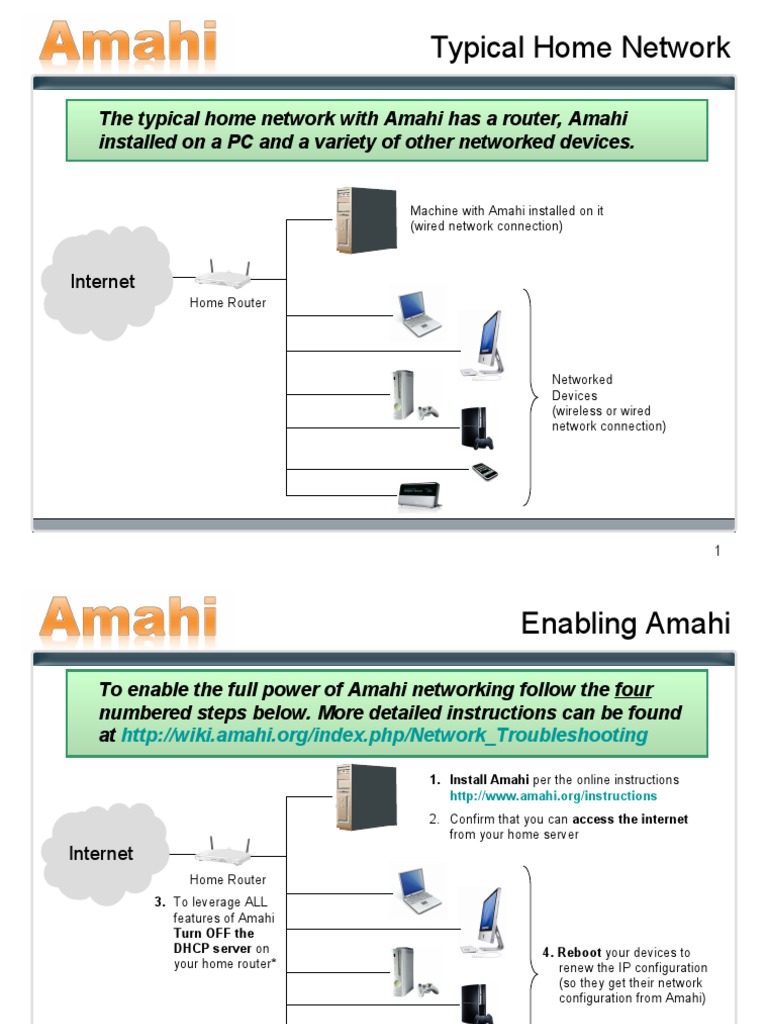 Amahi

Typical Home Network

The typical home network with Amahi has a router, Amahi installed on a PC and a variety of other networked devices.

Internet

Home Router

Machine with Amahi installed on it (wired network connection)

Networked Devices (wireless or wired network connection)

1

Amahi

Enabling Amahi

To enable the full power of Amahi networking follow the four numbered steps below. More detailed instructions can be found at http://wiki.amahi.org/index.php/Network_Troubleshooting

Internet

Home Router

1. Install Amahi per the online instructions http://www.amahi.org/instructions

2. Confirm that you can access the internet from your home server

3. To leverage ALL features of Amahi Turn OFF the DHCP server on your home router*

4. Reboot your devices to renew the IP configuration (so they get their network configuration from Amahi)