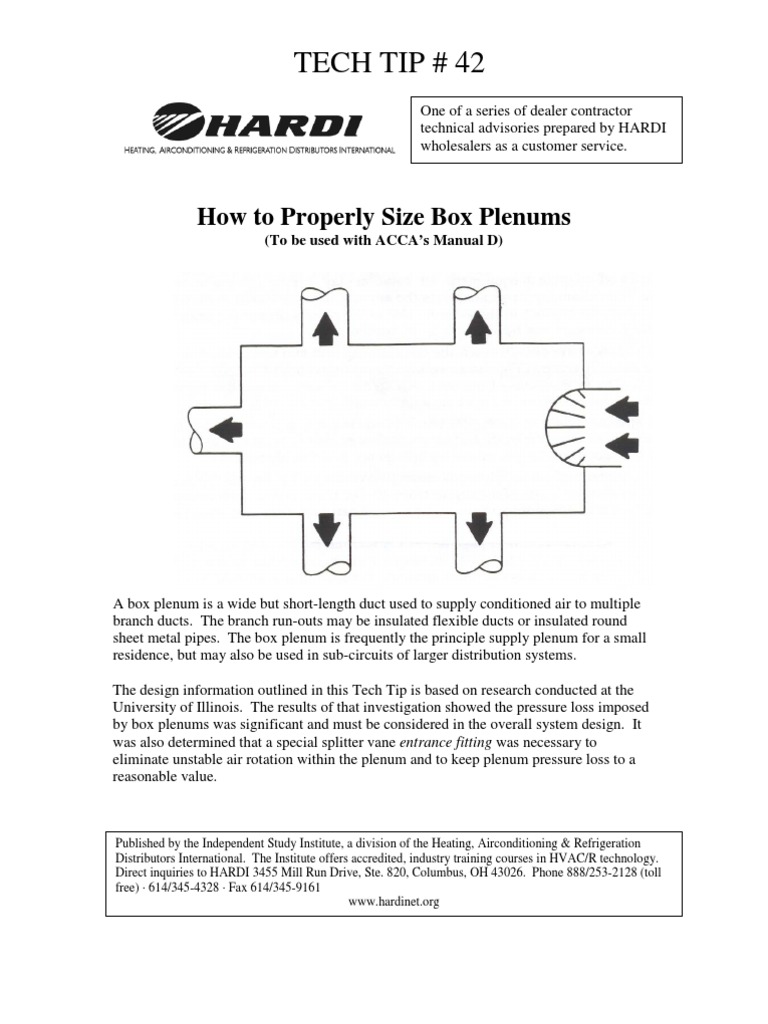 TECH TIP # 42

HARDI

HEATING, AIRCONDITIONING & REFRIGERATION DISTRIBUTORS INTERNATIONAL

One of a series of dealer contractor technical advisories prepared by HARDI wholesalers as a customer service.

How to Properly Size Box Plenums

(To be used with ACCA's Manual D)

A box plenum is a wide but short-length duct used to supply conditioned air to multiple branch ducts. The branch run-outs may be insulated flexible ducts or insulated round sheet metal pipes. The box plenum is frequently the principle supply plenum for a small residence, but may also be used in sub-circuits of larger distribution systems.

The design information outlined in this Tech Tip is based on research conducted at the University of Illinois. The results of that investigation showed the pressure loss imposed by box plenums was significant and must be considered in the overall system design. It was also determined that a special splitter vane entrance fitting was necessary to eliminate unstable air rotation within the plenum and to keep plenum pressure loss to a reasonable value.

Published by the Independent Study Institute, a division of the Heating, Airconditioning & Refrigeration Distributors International. The Institute offers accredited, industry training courses in HVAC/R technology. Direct inquiries to HARDI 3455 Mill Run Drive, Ste. 820, Columbus, OH 43026. Phone 888/253-2128 (toll free) · 614/345-4328 · Fax 614/345-9161
www.hardinet.org