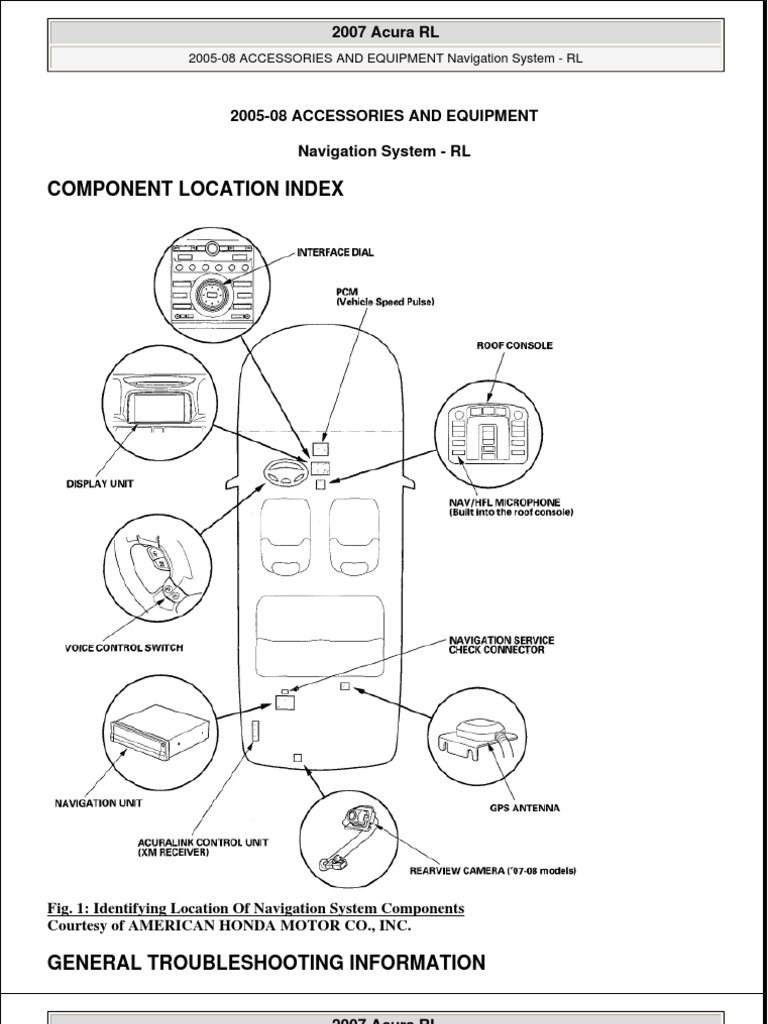 2007 Acura RL

2005-08 ACCESSORIES AND EQUIPMENT Navigation System - RL

2005-08 ACCESSORIES AND EQUIPMENT

Navigation System - RL

COMPONENT LOCATION INDEX

INTERFACE DIAL

PCM
(Vehicle Speed Pulse)

ROOF CONSOLE

DISPLAY UNIT

NAV/HFL MICROPHONE
(Built into the roof console)

VOICE CONTROL SWITCH

NAVIGATION SERVICE
CHECK CONNECTOR

NAVIGATION UNIT

GPS ANTENNA

ACURALINK CONTROL UNIT
(XM RECEIVER)

REARVIEW CAMERA ('07-08 models)

Fig. 1: Identifying Location Of Navigation System Components
Courtesy of AMERICAN HONDA MOTOR CO., INC.

GENERAL TROUBLESHOOTING INFORMATION

2007 Acura RL