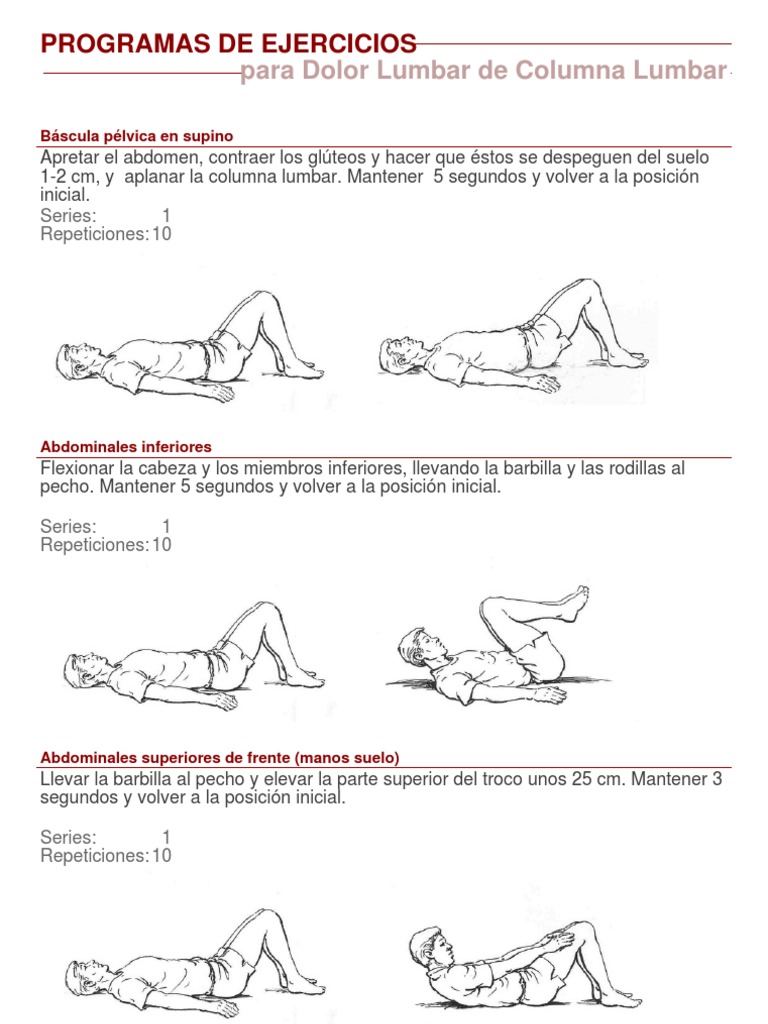 PROGRAMAS DE EJERCICIOS
para Dolor Lumbar de Columna Lumbar

Báscula pélvica en supino
Apretar el abdomen, contraer los glúteos y hacer que éstos se despeguen del suelo 1-2 cm, y aplanar la columna lumbar. Mantener 5 segundos y volver a la posición inicial.
Series: 1
Repeticiones: 10

Abdominales inferiores
Flexionar la cabeza y los miembros inferiores, llevando la barbilla y las rodillas al pecho. Mantener 5 segundos y volver a la posición inicial.

Series: 1
Repeticiones: 10

Abdominales superiores de frente (manos suelo)
Llevar la barbilla al pecho y elevar la parte superior del troco unos 25 cm. Mantener 3 segundos y volver a la posición inicial.

Series: 1
Repeticiones: 10