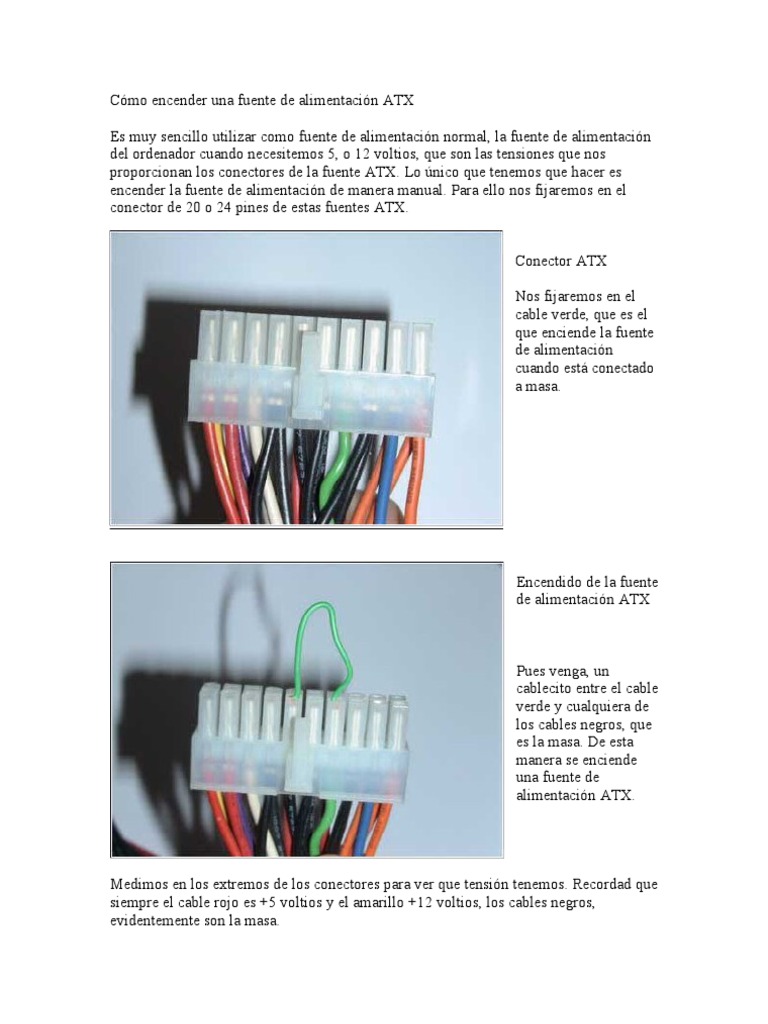 Cómo encender una fuente de alimentación ATX

Es muy sencillo utilizar como fuente de alimentación normal, la fuente de alimentación del ordenador cuando necesitemos 5, o 12 voltios, que son las tensiones que nos proporcionan los conectores de la fuente ATX. Lo único que tenemos que hacer es encender la fuente de alimentación de manera manual. Para ello nos fijaremos en el conector de 20 o 24 pines de estas fuentes ATX.

Conector ATX

Nos fijaremos en el cable verde, que es el que enciende la fuente de alimentación cuando está conectado a masa.

Encendido de la fuente de alimentación ATX

Pues venga, un cablecito entre el cable verde y cualquiera de los cables negros, que es la masa. De esta manera se enciende una fuente de alimentación ATX.

Medimos en los extremos de los conectores para ver que tensión tenemos. Recordad que siempre el cable rojo es +5 voltios y el amarillo +12 voltios, los cables negros, evidentemente son la masa.