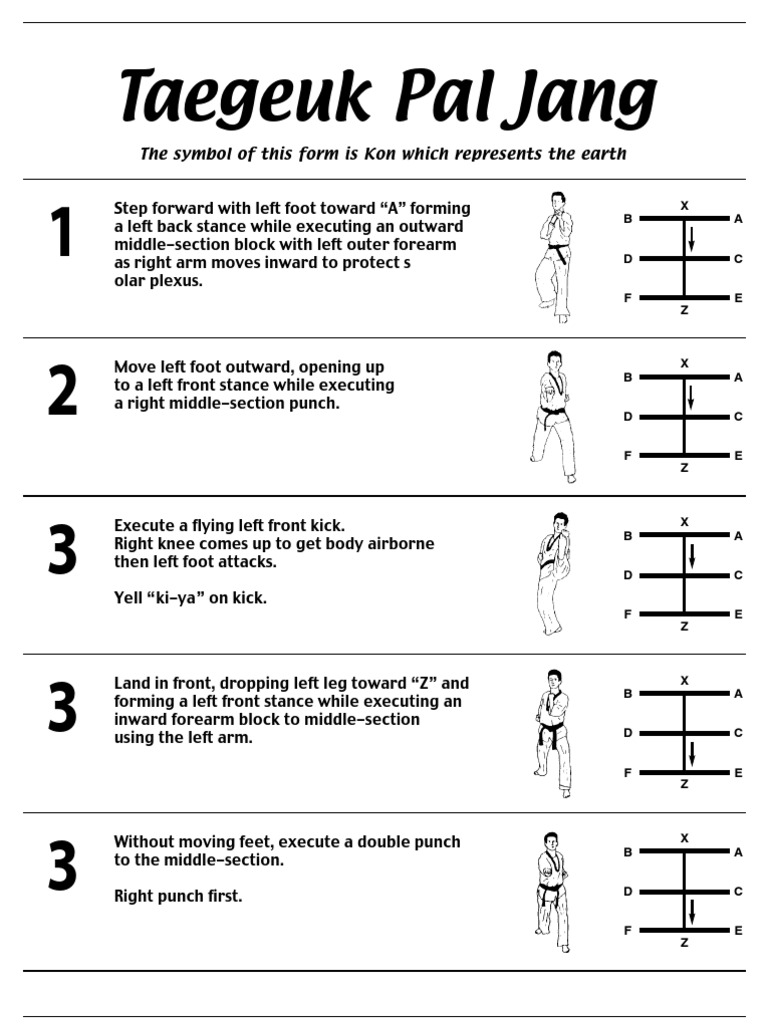 Taegeuk Pal Jang

The symbol of this form is Kon which represents the earth

1

Step forward with left foot toward “A” forming a left back stance while executing an outward middle–section block with left outer forearm as right arm moves inward to protect s olar plexus.

X
B A
D C
F E
Z

2

Move left foot outward, opening up to a left front stance while executing a right middle–section punch.

X
B A
D C
F E
Z

3

Execute a flying left front kick. Right knee comes up to get body airborne then left foot attacks.

Yell “ki–ya” on kick.

X
B A
D C
F E
Z

3

Land in front, dropping left leg toward “Z” and forming a left front stance while executing an inward forearm block to middle–section using the left arm.

X
B A
D C
F E
Z

3

Without moving feet, execute a double punch to the middle–section.

Right punch first.

X
B A
D C
F E
Z