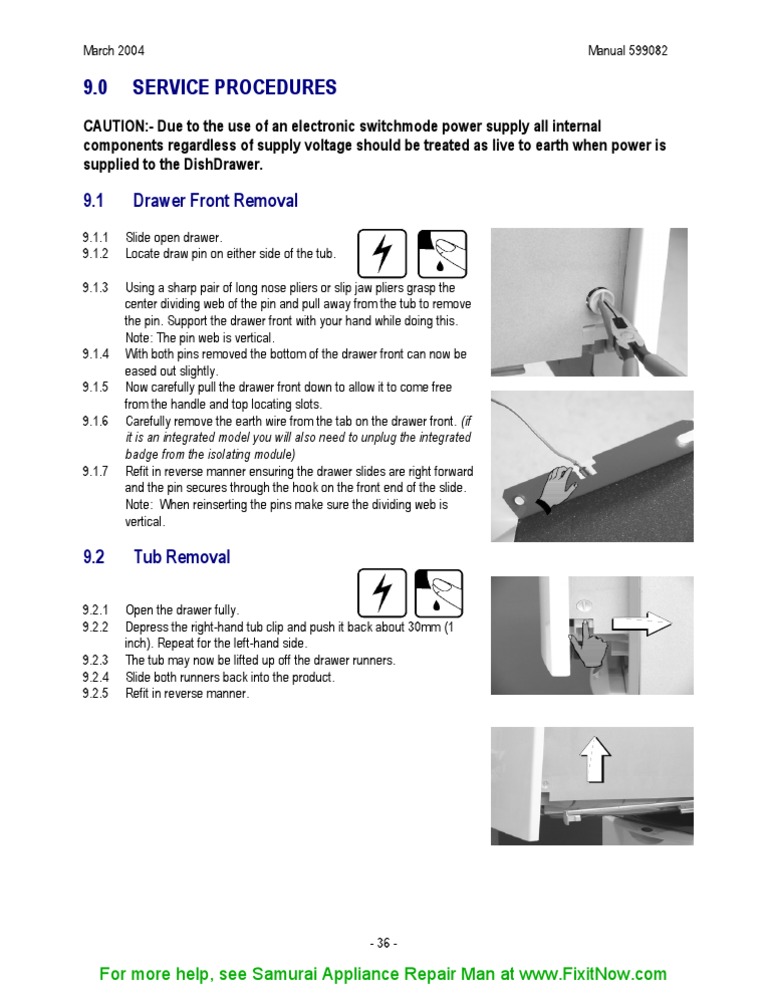 March 2004

Manual 599082

9.0 SERVICE PROCEDURES

CAUTION:- Due to the use of an electronic switchmode power supply all internal components regardless of supply voltage should be treated as live to earth when power is supplied to the DishDrawer.

9.1 Drawer Front Removal

9.1.1 Slide open drawer.
9.1.2 Locate draw pin on either side of the tub.

9.1.3 Using a sharp pair of long nose pliers or slip jaw pliers grasp the center dividing web of the pin and pull away from the tub to remove the pin. Support the drawer front with your hand while doing this. Note: The pin web is vertical.
9.1.4 With both pins removed the bottom of the drawer front can now be eased out slightly.
9.1.5 Now carefully pull the drawer front down to allow it to come free from the handle and top locating slots.
9.1.6 Carefully remove the earth wire from the tab on the drawer front. (if it is an integrated model you will also need to unplug the integrated badge from the isolating module)
9.1.7 Refit in reverse manner ensuring the drawer slides are right forward and the pin secures through the hook on the front end of the slide. Note: When reinserting the pins make sure the dividing web is vertical.

9.2 Tub Removal

9.2.1 Open the drawer fully.
9.2.2 Depress the right-hand tub clip and push it back about 30mm (1 inch). Repeat for the left-hand side.
9.2.3 The tub may now be lifted up off the drawer runners.
9.2.4 Slide both runners back into the product.
9.2.5 Refit in reverse manner.

- 36 -

For more help, see Samurai Appliance Repair Man at www.FixitNow.com