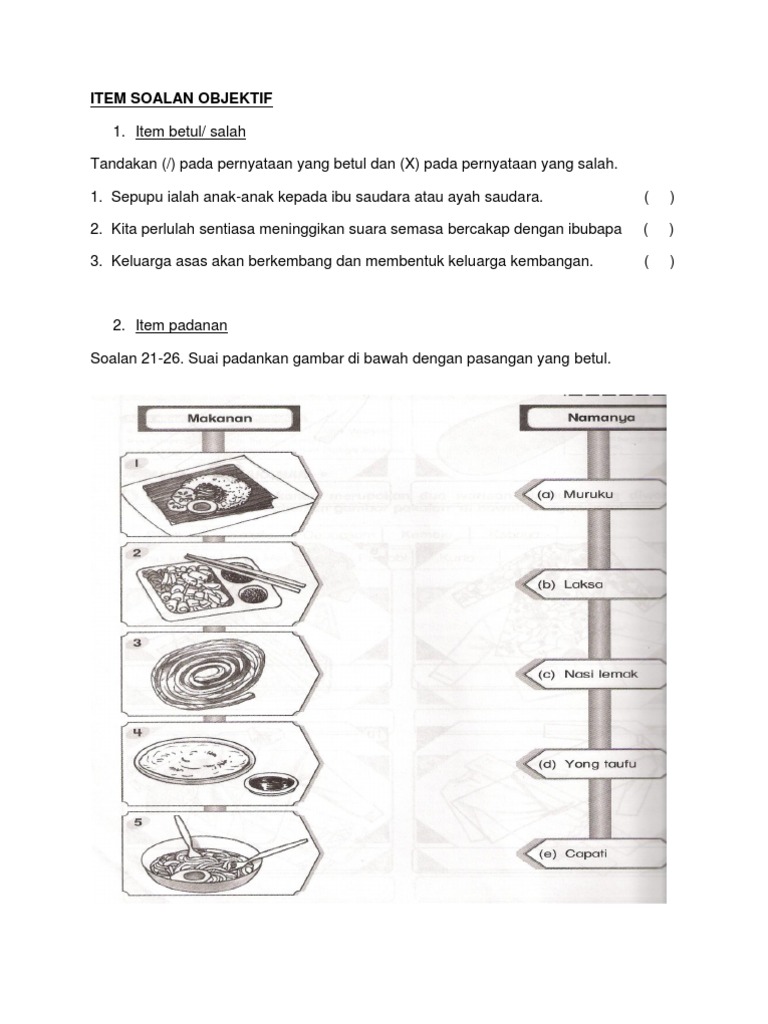 ITEM SOALAN OBJEKTIF

1. Item betul/ salah

Tandakan (/) pada pernyataan yang betul dan (X) pada pernyataan yang salah.

1. Sepupu ialah anak-anak kepada ibu saudara atau ayah saudara. ( )

2. Kita perlulah sentiasa meninggikan suara semasa bercakap dengan ibubapa ( )

3. Keluarga asas akan berkembang dan membentuk keluarga kembangan. ( )

2. Item padanan

Soalan 21-26. Suai padankan gambar di bawah dengan pasangan yang betul.

Makanan

1

2

3

4

5

Namanya

(a) Muruku

(b) Laksa

(c) Nasi lemak

(d) Yong taufu

(e) Capati