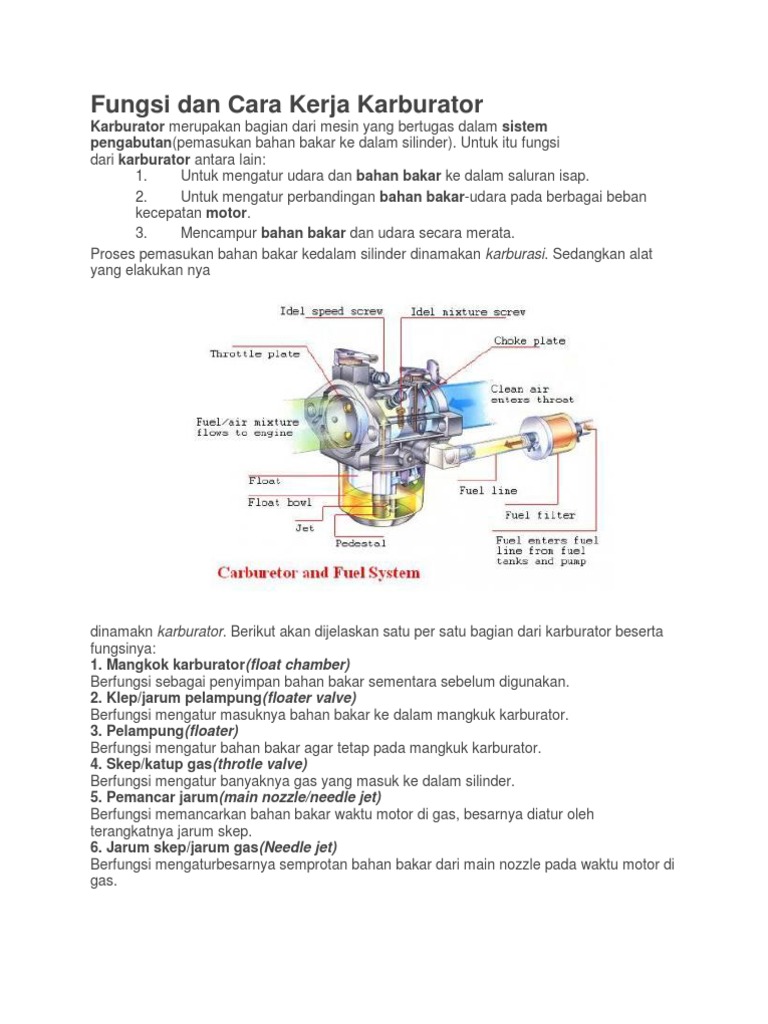 Fungsi dan Cara Kerja Karburator

Karburator merupakan bagian dari mesin yang bertugas dalam sistem pengabutan(pemasukan bahan bakar ke dalam silinder). Untuk itu fungsi dari karburator antara lain:

1. Untuk mengatur udara dan bahan bakar ke dalam saluran isap.
2. Untuk mengatur perbandingan bahan bakar-udara pada berbagai beban kecepatan motor.
3. Mencampur bahan bakar dan udara secara merata.

Proses pemasukan bahan bakar kedalam silinder dinamakan karburasi. Sedangkan alat yang elakukan nya

Idel speed screw
Idel mixture screw
Throttle plate
Choke plate
Clean air enters throat
Fuel/air mixture flows to engine
Float
Float bowl
Jet
Pedestal
Fuel line
Fuel filter
Fuel enters fuel line from fuel tanks and pump
Carburetor and Fuel System

dinamakn karburator. Berikut akan dijelaskan satu per satu bagian dari karburator beserta fungsinya:
1. Mangkok karburator(float chamber)
Berfungsi sebagai penyimpan bahan bakar sementara sebelum digunakan.
2. Klep/jarum pelampung(floater valve)
Berfungsi mengatur masuknya bahan bakar ke dalam mangkuk karburator.
3. Pelampung(floater)
Berfungsi mengatur bahan bakar agar tetap pada mangkuk karburator.
4. Skep/katup gas(throtle valve)
Berfungsi mengatur banyaknya gas yang masuk ke dalam silinder.
5. Pemancar jarum(main nozzle/needle jet)
Berfungsi memancarkan bahan bakar waktu motor di gas, besarnya diatur oleh terangkatnya jarum skep.
6. Jarum skep/jarum gas(Needle jet)
Berfungsi mengaturbesarnya semprotan bahan bakar dari main nozzle pada waktu motor di gas.