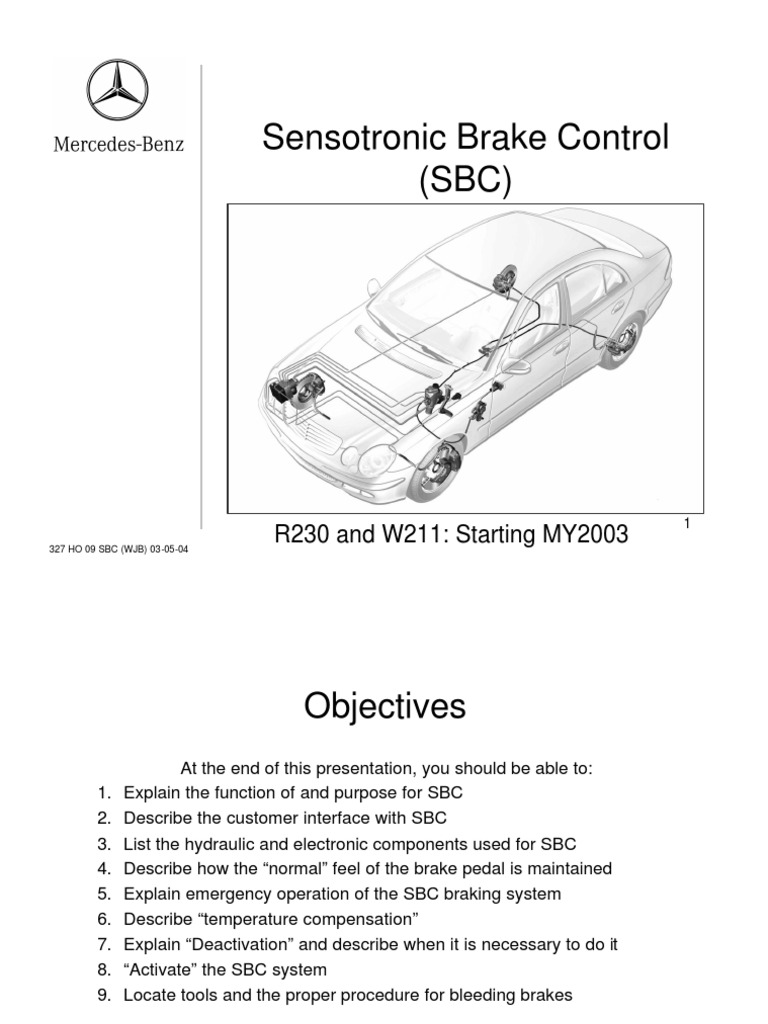 Mercedes-Benz

Sensotronic Brake Control (SBC)

R230 and W211: Starting MY2003

1

327 HO 09 SBC (WJB) 03-05-04

Objectives

At the end of this presentation, you should be able to:
1. Explain the function of and purpose for SBC
2. Describe the customer interface with SBC
3. List the hydraulic and electronic components used for SBC
4. Describe how the “normal” feel of the brake pedal is maintained
5. Explain emergency operation of the SBC braking system
6. Describe “temperature compensation”
7. Explain “Deactivation” and describe when it is necessary to do it
8. “Activate” the SBC system
9. Locate tools and the proper procedure for bleeding brakes