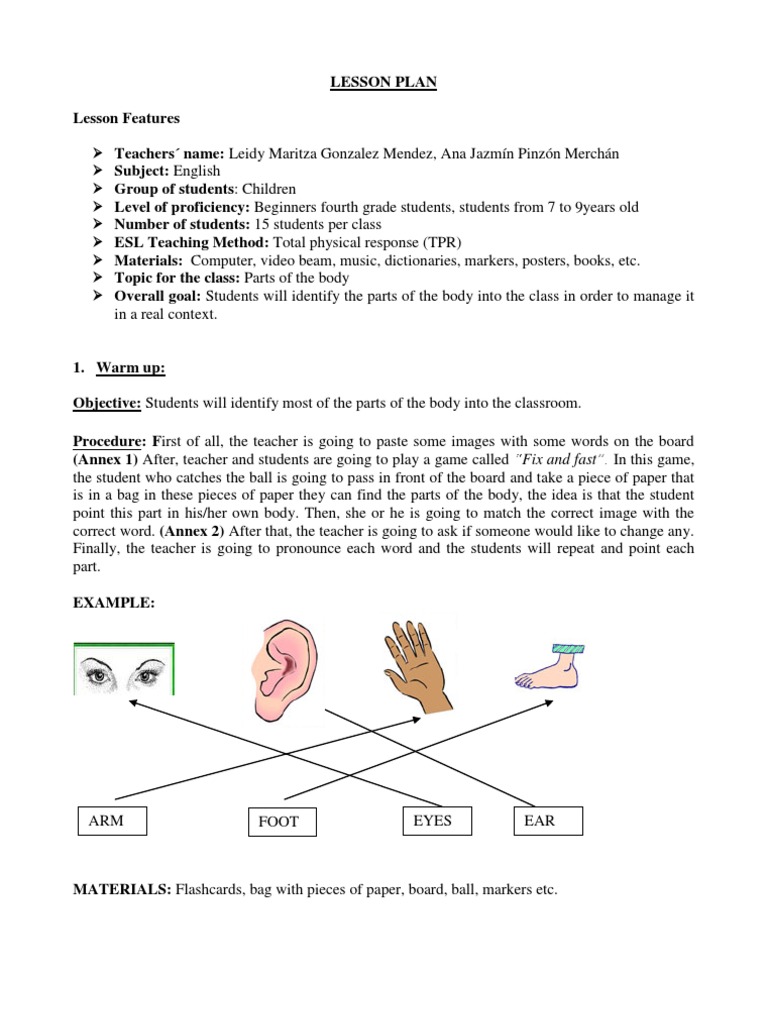 LESSON PLAN

Lesson Features

➢ Teachers´ name: Leidy Maritza Gonzalez Mendez, Ana Jazmín Pinzón Merchán
➢ Subject: English
➢ Group of students: Children
➢ Level of proficiency: Beginners fourth grade students, students from 7 to 9years old
➢ Number of students: 15 students per class
➢ ESL Teaching Method: Total physical response (TPR)
➢ Materials: Computer, video beam, music, dictionaries, markers, posters, books, etc.
➢ Topic for the class: Parts of the body
➢ Overall goal: Students will identify the parts of the body into the class in order to manage it in a real context.

1. Warm up:

Objective: Students will identify most of the parts of the body into the classroom.

Procedure: First of all, the teacher is going to paste some images with some words on the board (Annex 1) After, teacher and students are going to play a game called "Fix and fast". In this game, the student who catches the ball is going to pass in front of the board and take a piece of paper that is in a bag in these pieces of paper they can find the parts of the body, the idea is that the student point this part in his/her own body. Then, she or he is going to match the correct image with the correct word. (Annex 2) After that, the teacher is going to ask if someone would like to change any. Finally, the teacher is going to pronounce each word and the students will repeat and point each part.

EXAMPLE:

ARM FOOT EYES EAR

MATERIALS: Flashcards, bag with pieces of paper, board, ball, markers etc.