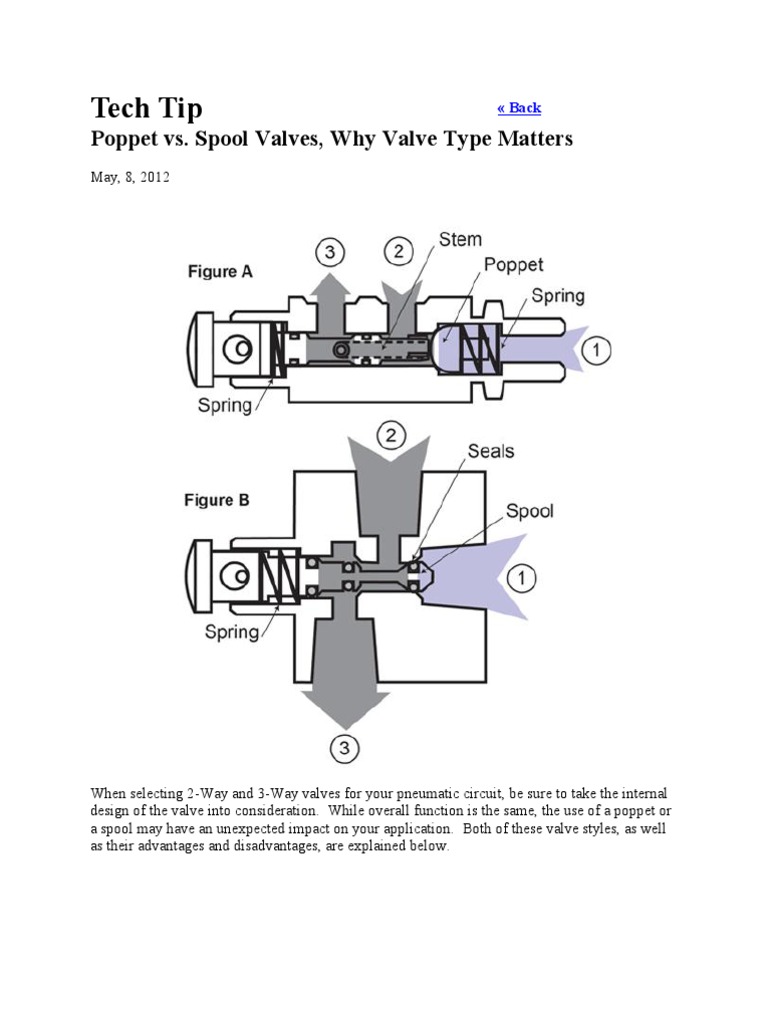 Tech Tip

« Back

Poppet vs. Spool Valves, Why Valve Type Matters

May, 8, 2012

Figure A

3

2

Stem

Poppet

Spring

1

Spring

2

Seals

Figure B

Spool

1

Spring

3

When selecting 2-Way and 3-Way valves for your pneumatic circuit, be sure to take the internal design of the valve into consideration. While overall function is the same, the use of a poppet or a spool may have an unexpected impact on your application. Both of these valve styles, as well as their advantages and disadvantages, are explained below.