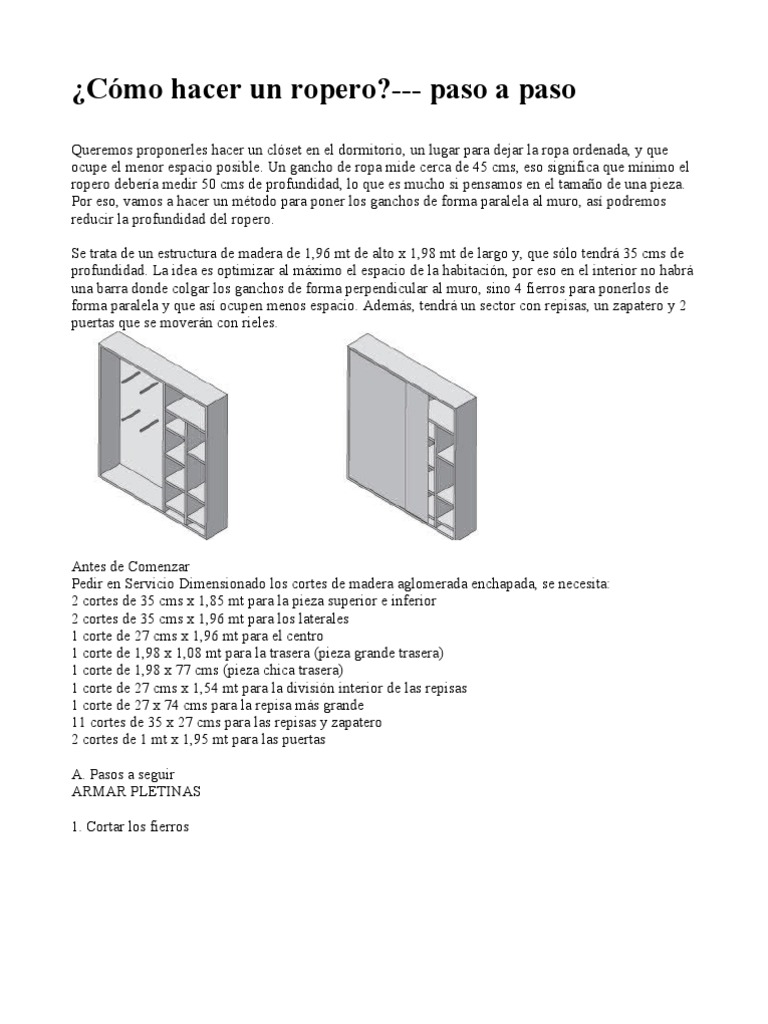 ¿Cómo hacer un ropero?--- paso a paso

Queremos proponerles hacer un clóset en el dormitorio, un lugar para dejar la ropa ordenada, y que ocupe el menor espacio posible. Un gancho de ropa mide cerca de 45 cms, eso significa que mínimo el ropero debería medir 50 cms de profundidad, lo que es mucho si pensamos en el tamaño de una pieza. Por eso, vamos a hacer un método para poner los ganchos de forma paralela al muro, así podremos reducir la profundidad del ropero.

Se trata de un estructura de madera de 1,96 mt de alto x 1,98 mt de largo y, que sólo tendrá 35 cms de profundidad. La idea es optimizar al máximo el espacio de la habitación, por eso en el interior no habrá una barra donde colgar los ganchos de forma perpendicular al muro, sino 4 fierros para ponerlos de forma paralela y que así ocupen menos espacio. Además, tendrá un sector con repisas, un zapatero y 2 puertas que se moverán con rieles.

Antes de Comenzar
Pedir en Servicio Dimensionado los cortes de madera aglomerada enchapada, se necesita:
2 cortes de 35 cms x 1,85 mt para la pieza superior e inferior
2 cortes de 35 cms x 1,96 mt para los laterales
1 corte de 27 cms x 1,96 mt para el centro
1 corte de 1,98 x 1,08 mt para la trasera (pieza grande trasera)
1 corte de 1,98 x 77 cms (pieza chica trasera)
1 corte de 27 cms x 1,54 mt para la división interior de las repisas
1 corte de 27 x 74 cms para la repisa más grande
11 cortes de 35 x 27 cms para las repisas y zapatero
2 cortes de 1 mt x 1,95 mt para las puertas

A. Pasos a seguir
ARMAR PLETINAS

1. Cortar los fierros