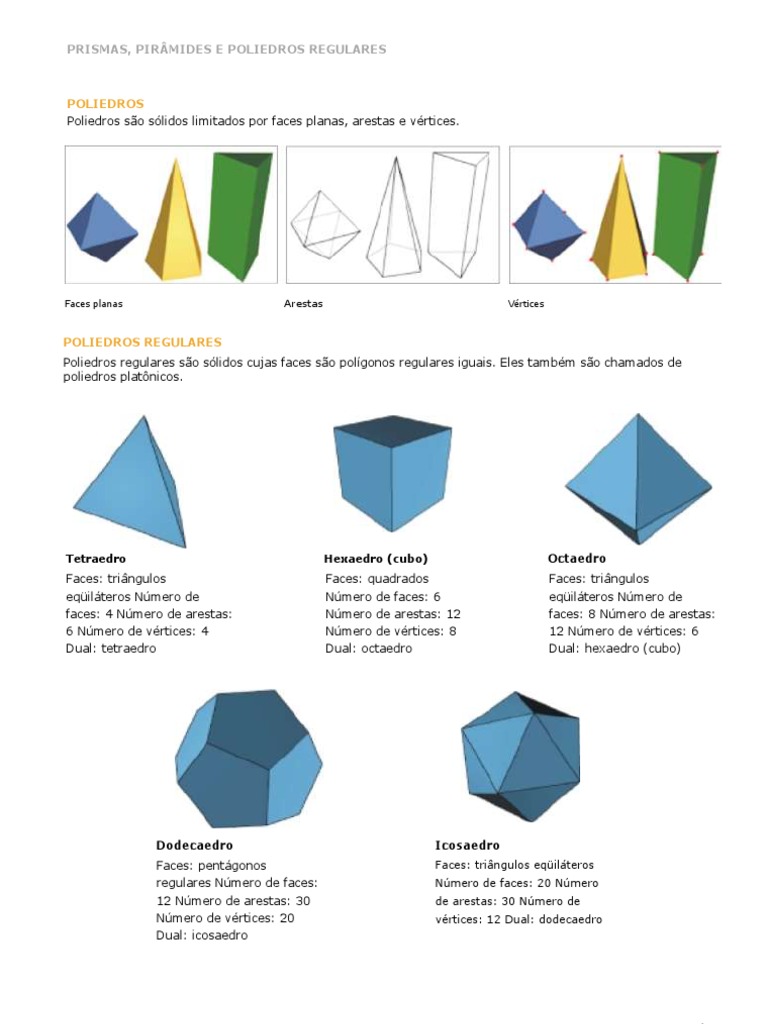 PRISMAS, PIRÂMIDES E POLIEDROS REGULARES

POLIEDROS
Poliedros são sólidos limitados por faces planas, arestas e vértices.

Faces planas

Arestas

Vértices

POLIEDROS REGULARES
Poliedros regulares são sólidos cujas faces são polígonos regulares iguais. Eles também são chamados de poliedros platônicos.

Tetraedro
Faces: triângulos eqüiláteros Número de faces: 4 Número de arestas: 6 Número de vértices: 4 Dual: tetraedro

Hexaedro (cubo)
Faces: quadrados Número de faces: 6 Número de arestas: 12 Número de vértices: 8 Dual: octaedro

Octaedro
Faces: triângulos eqüiláteros Número de faces: 8 Número de arestas: 12 Número de vértices: 6 Dual: hexaedro (cubo)

Dodecaedro
Faces: pentágonos regulares Número de faces: 12 Número de arestas: 30 Número de vértices: 20 Dual: icosaedro

Icosaedro
Faces: triângulos eqüiláteros Número de faces: 20 Número de arestas: 30 Número de vértices: 12 Dual: dodecaedro