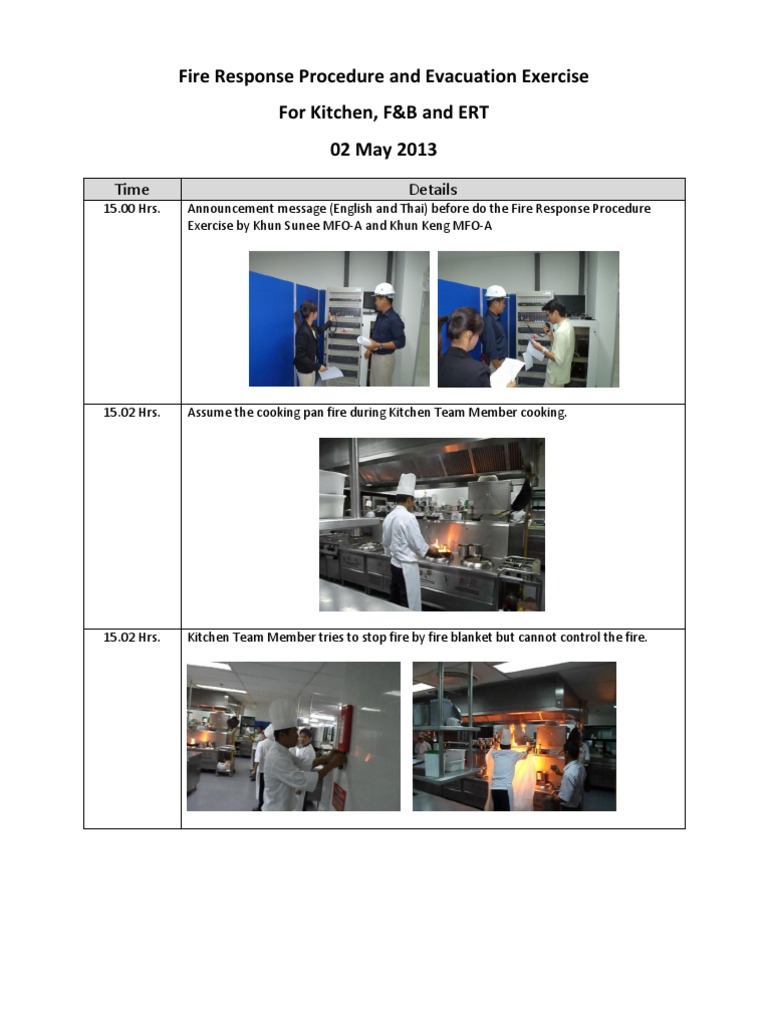 Fire Response Procedure and Evacuation Exercise

For Kitchen, F&B and ERT

02 May 2013

| Time | Details |
|---|---|
| 15.00 Hrs. | Announcement message (English and Thai) before do the Fire Response Procedure Exercise by Khun Sunee MFO-A and Khun Keng MFO-A |
| 15.02 Hrs. | Assume the cooking pan fire during Kitchen Team Member cooking. |
| 15.02 Hrs. | Kitchen Team Member tries to stop fire by fire blanket but cannot control the fire. |