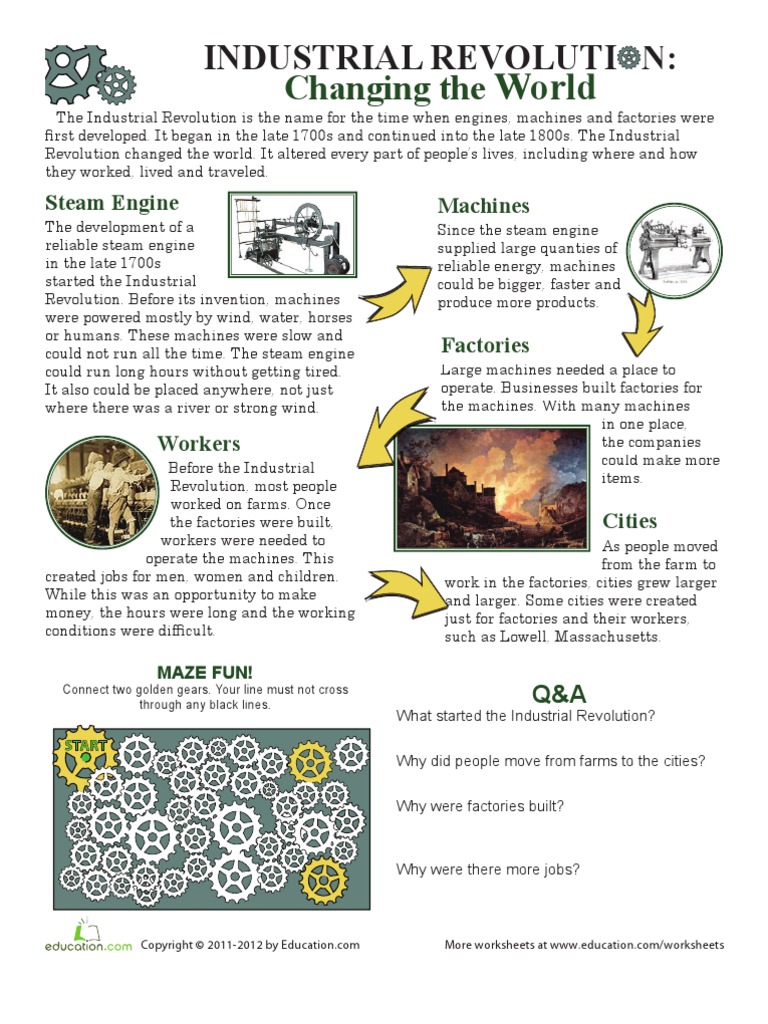 INDUSTRIAL REVOLUTION:
Changing the World

The Industrial Revolution is the name for the time when engines, machines and factories were first developed. It began in the late 1700s and continued into the late 1800s. The Industrial Revolution changed the world. It altered every part of people's lives, including where and how they worked, lived and traveled.

Steam Engine

The development of a reliable steam engine in the late 1700s started the Industrial Revolution. Before its invention, machines were powered mostly by wind, water, horses or humans. These machines were slow and could not run all the time. The steam engine could run long hours without getting tired. It also could be placed anywhere, not just where there was a river or strong wind.

Machines

Since the steam engine supplied large quanties of reliable energy, machines could be bigger, faster and produce more products.

Factories

Large machines needed a place to operate. Businesses built factories for the machines. With many machines in one place, the companies could make more items.

Workers

Before the Industrial Revolution, most people worked on farms. Once the factories were built, workers were needed to operate the machines. This created jobs for men, women and children. While this was an opportunity to make money, the hours were long and the working conditions were difficult.

Cities

As people moved from the farm to work in the factories, cities grew larger and larger. Some cities were created just for factories and their workers, such as Lowell, Massachusetts.

MAZE FUN!
Connect two golden gears. Your line must not cross through any black lines.

START

Q&A
What started the Industrial Revolution?

Why did people move from farms to the cities?

Why were factories built?

Why were there more jobs?

education.com Copyright © 2011-2012 by Education.com

More worksheets at www.education.com/worksheets