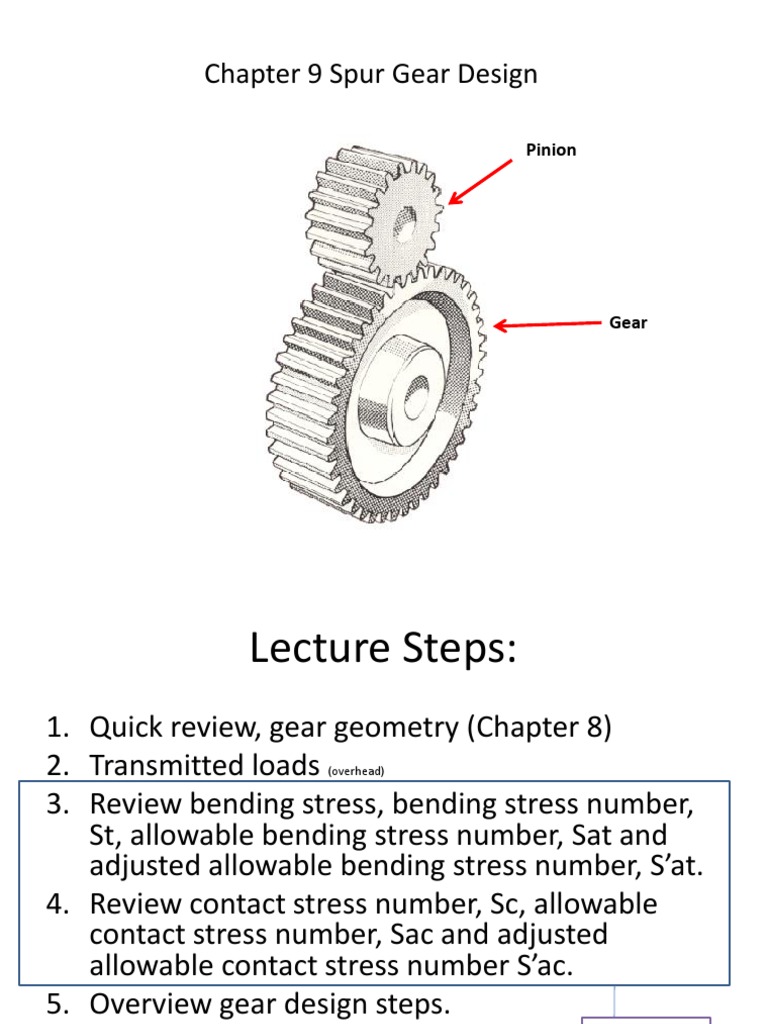 Chapter 9 Spur Gear Design

Pinion

Gear

Lecture Steps:

1. Quick review, gear geometry (Chapter 8)
2. Transmitted loads (overhead)
3. Review bending stress, bending stress number, St, allowable bending stress number, Sat and adjusted allowable bending stress number, S'at.
4. Review contact stress number, Sc, allowable contact stress number, Sac and adjusted allowable contact stress number S'ac.
5. Overview gear design steps.