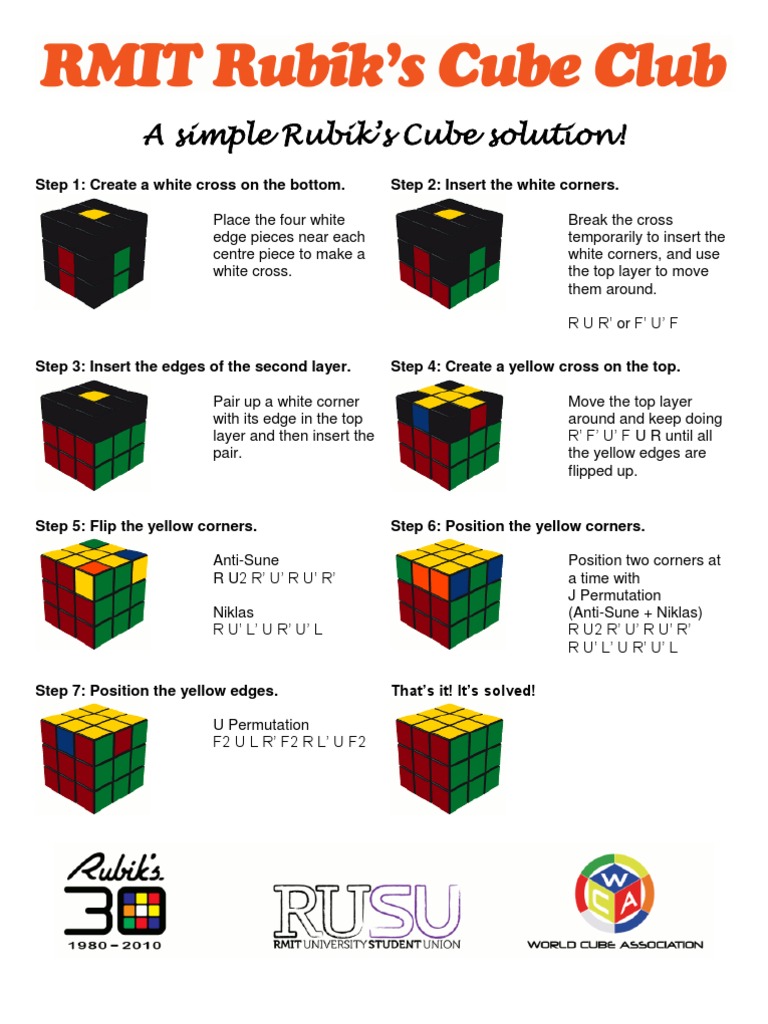 RMIT Rubik's Cube Club

A simple Rubik's Cube solution!

Step 1: Create a white cross on the bottom.

Place the four white edge pieces near each centre piece to make a white cross.

Step 2: Insert the white corners.

Break the cross temporarily to insert the white corners, and use the top layer to move them around.

R U R' or F' U' F

Step 3: Insert the edges of the second layer.

Pair up a white corner with its edge in the top layer and then insert the pair.

Step 4: Create a yellow cross on the top.

Move the top layer around and keep doing R' F' U' F U R until all the yellow edges are flipped up.

Step 5: Flip the yellow corners.

Anti-Sune
R U2 R' U' R U' R'

Niklas
R U' L' U R' U' L

Step 6: Position the yellow corners.

Position two corners at a time with J Permutation (Anti-Sune + Niklas)
R U2 R' U' R U' R'
R U' L' U R' U' L

Step 7: Position the yellow edges.

U Permutation
F2 U L R' F2 R L' U F2

That's it! It's solved!

Rubik's
30
1980 – 2010

RUSU
RMIT UNIVERSITY STUDENT UNION

W
C
A
WORLD CUBE ASSOCIATION