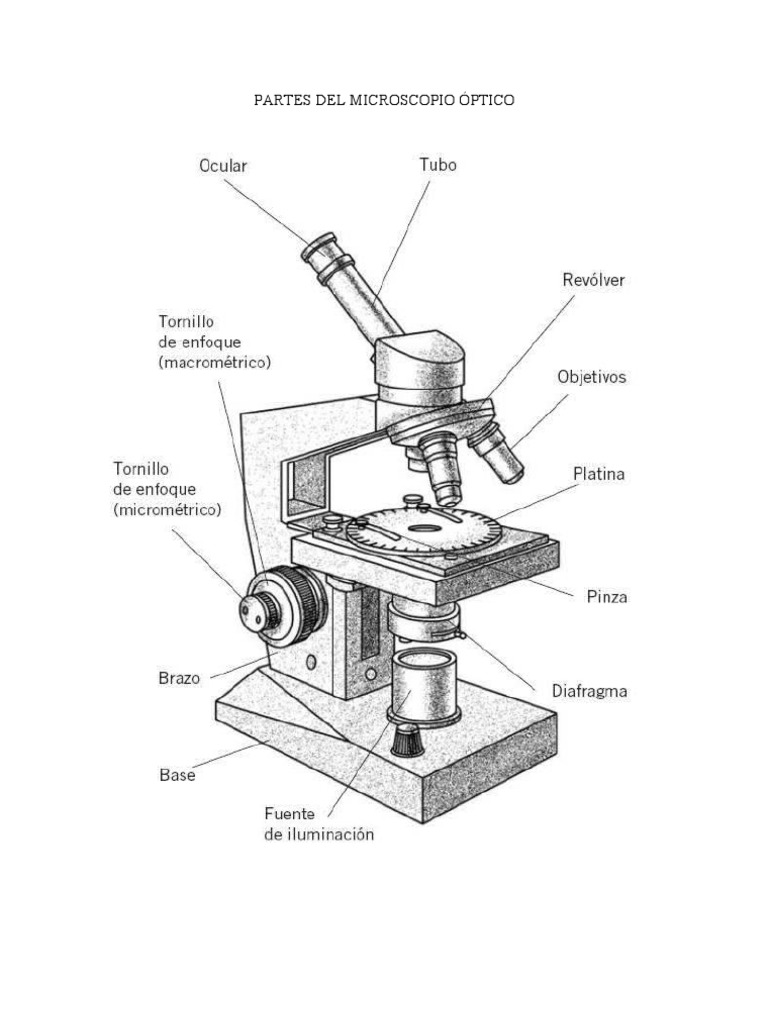 PARTES DEL MICROSCOPIO ÓPTICO

Ocular

Tubo

Revólver

Tornillo de enfoque (macrométrico)

Objetivos

Tornillo de enfoque (micrométrico)

Platina

Pinza

Brazo

Diafragma

Base

Fuente de iluminación