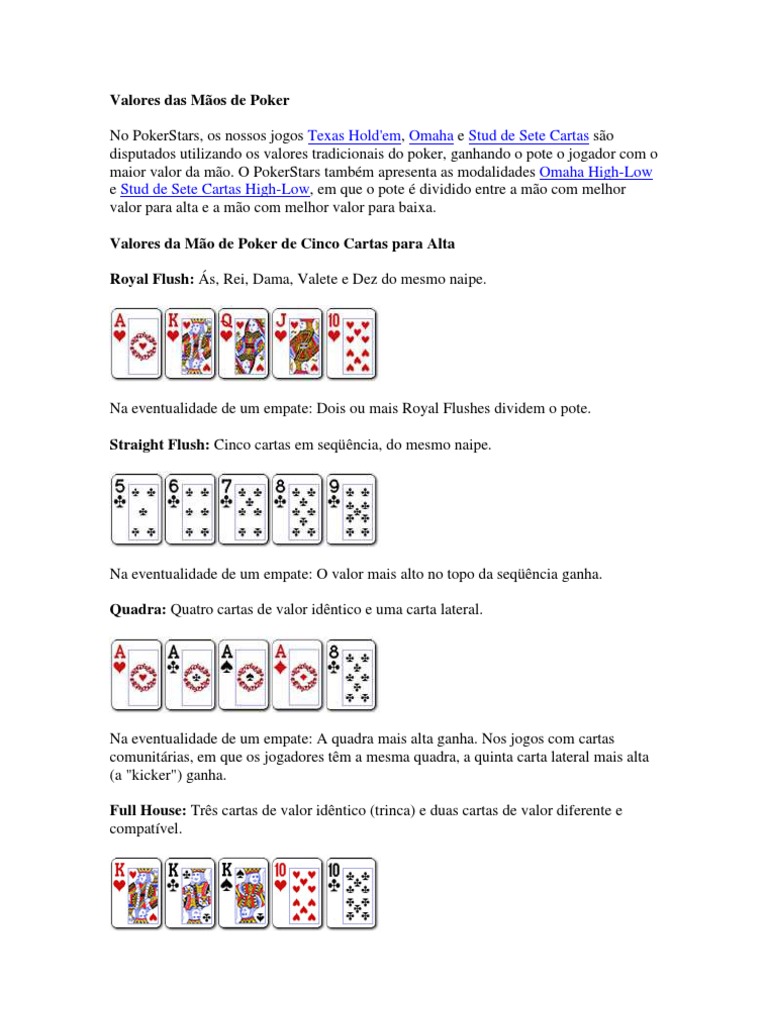 Valores das Mãos de Poker

No PokerStars, os nossos jogos Texas Hold'em, Omaha e Stud de Sete Cartas são disputados utilizando os valores tradicionais do poker, ganhando o pote o jogador com o maior valor da mão. O PokerStars também apresenta as modalidades Omaha High-Low e Stud de Sete Cartas High-Low, em que o pote é dividido entre a mão com melhor valor para alta e a mão com melhor valor para baixa.

Valores da Mão de Poker de Cinco Cartas para Alta

Royal Flush: Ás, Rei, Dama, Valete e Dez do mesmo naipe.

A K Q J 10

Na eventualidade de um empate: Dois ou mais Royal Flushes dividem o pote.

Straight Flush: Cinco cartas em seqüência, do mesmo naipe.

5 6 7 8 9

Na eventualidade de um empate: O valor mais alto no topo da seqüência ganha.

Quadra: Quatro cartas de valor idêntico e uma carta lateral.

A A A A 8

Na eventualidade de um empate: A quadra mais alta ganha. Nos jogos com cartas comunitárias, em que os jogadores têm a mesma quadra, a quinta carta lateral mais alta (a "kicker") ganha.

Full House: Três cartas de valor idêntico (trinca) e duas cartas de valor diferente e compatível.

K K K 10 10