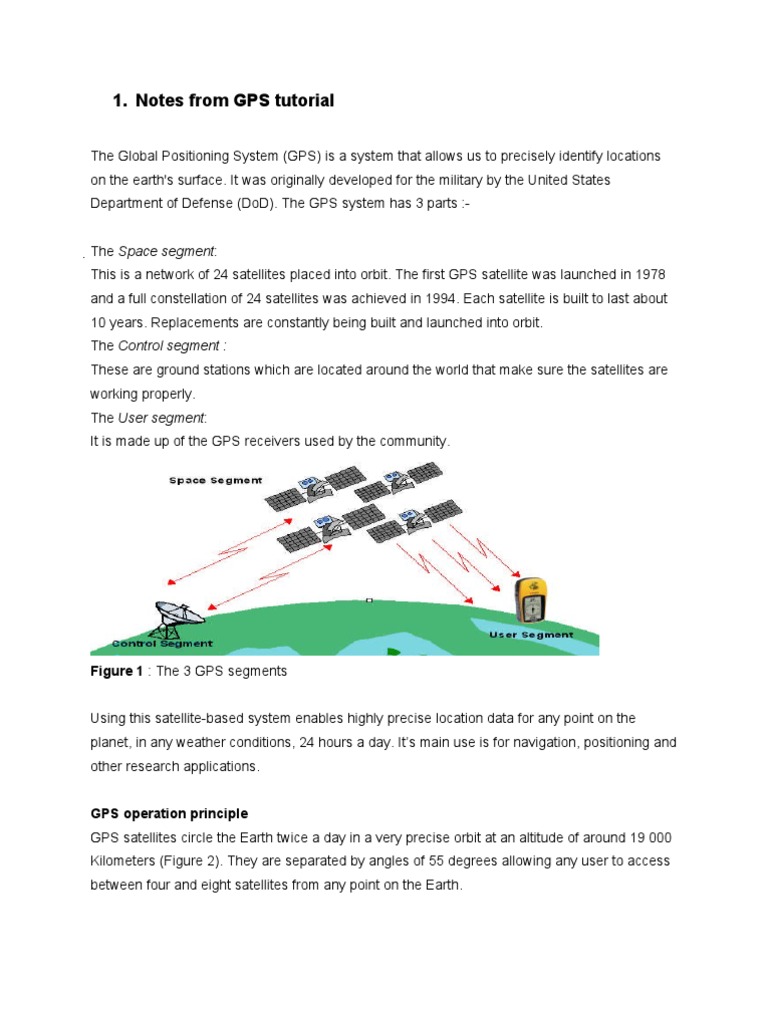 1. Notes from GPS tutorial

The Global Positioning System (GPS) is a system that allows us to precisely identify locations on the earth's surface. It was originally developed for the military by the United States Department of Defense (DoD). The GPS system has 3 parts :-

The Space segment:
This is a network of 24 satellites placed into orbit. The first GPS satellite was launched in 1978 and a full constellation of 24 satellites was achieved in 1994. Each satellite is built to last about 10 years. Replacements are constantly being built and launched into orbit.
The Control segment :
These are ground stations which are located around the world that make sure the satellites are working properly.
The User segment:
It is made up of the GPS receivers used by the community.

Space Segment

Control Segment

User Segment

Figure 1 : The 3 GPS segments

Using this satellite-based system enables highly precise location data for any point on the planet, in any weather conditions, 24 hours a day. It's main use is for navigation, positioning and other research applications.

GPS operation principle
GPS satellites circle the Earth twice a day in a very precise orbit at an altitude of around 19 000 Kilometers (Figure 2). They are separated by angles of 55 degrees allowing any user to access between four and eight satellites from any point on the Earth.