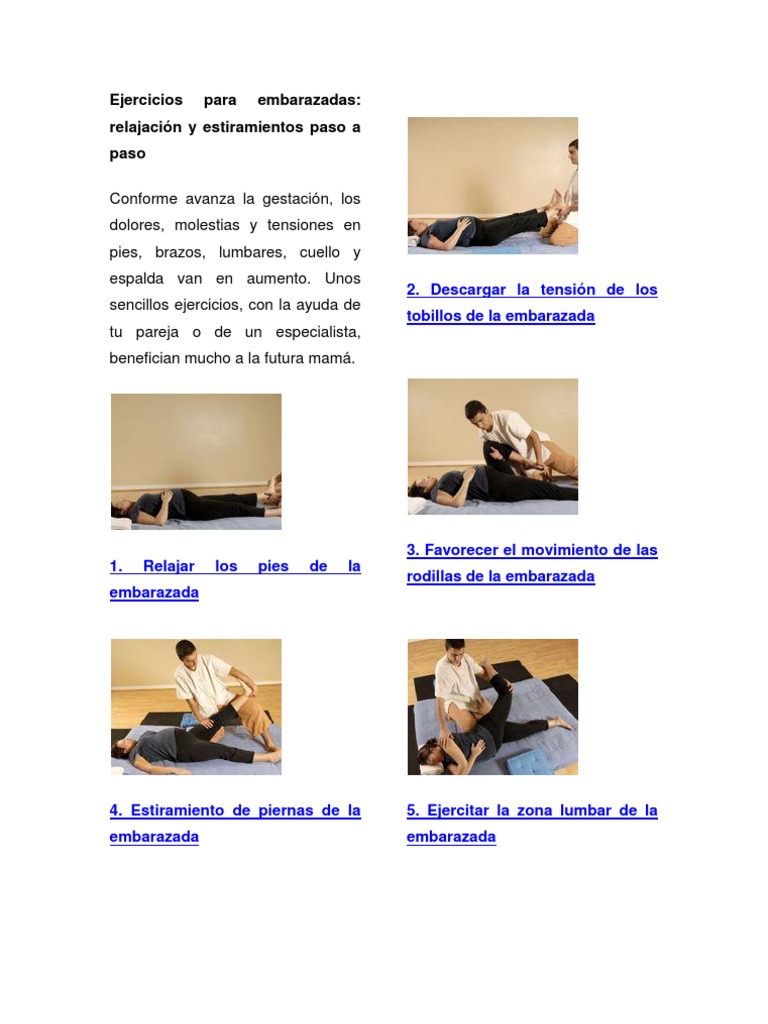 Ejercicios para embarazadas: relajación y estiramientos paso a paso

Conforme avanza la gestación, los dolores, molestias y tensiones en pies, brazos, lumbares, cuello y espalda van en aumento. Unos sencillos ejercicios, con la ayuda de tu pareja o de un especialista, benefician mucho a la futura mamá.

1. Relajar los pies de la embarazada

4. Estiramiento de piernas de la embarazada

2. Descargar la tensión de los tobillos de la embarazada

3. Favorecer el movimiento de las rodillas de la embarazada

5. Ejercitar la zona lumbar de la embarazada