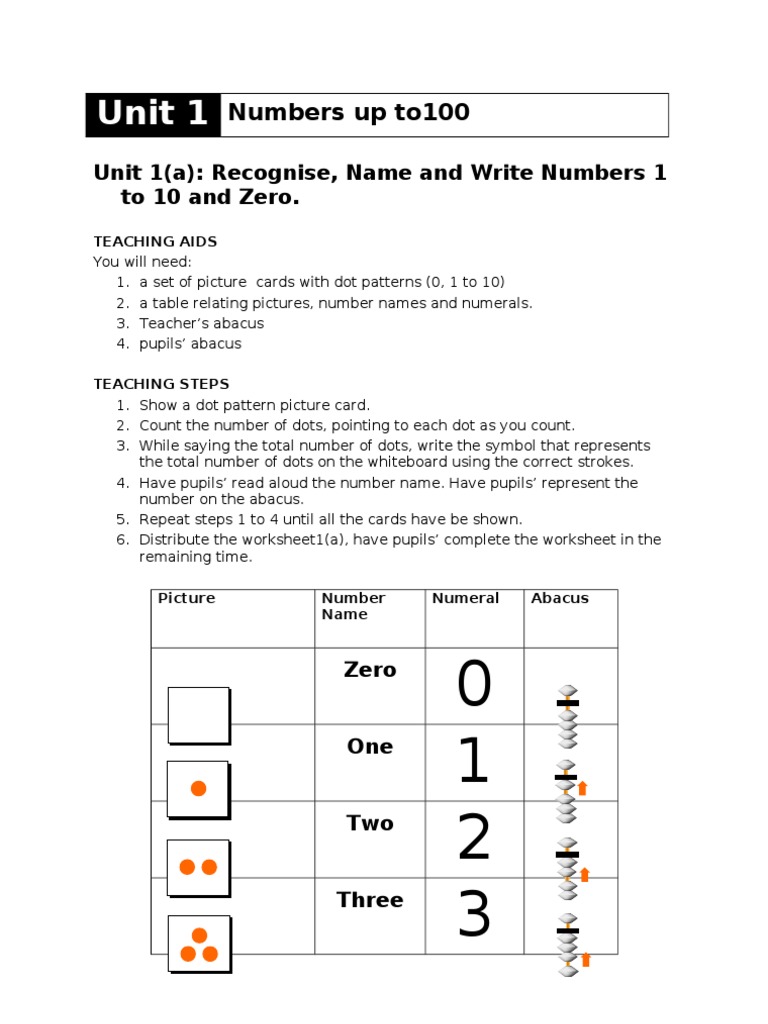 Unit 1 Numbers up to100

Unit 1(a): Recognise, Name and Write Numbers 1 to 10 and Zero.

TEACHING AIDS
You will need:
1. a set of picture cards with dot patterns (0, 1 to 10)
2. a table relating pictures, number names and numerals.
3. Teacher's abacus
4. pupils' abacus

TEACHING STEPS
1. Show a dot pattern picture card.
2. Count the number of dots, pointing to each dot as you count.
3. While saying the total number of dots, write the symbol that represents the total number of dots on the whiteboard using the correct strokes.
4. Have pupils' read aloud the number name. Have pupils' represent the number on the abacus.
5. Repeat steps 1 to 4 until all the cards have be shown.
6. Distribute the worksheet1(a), have pupils' complete the worksheet in the remaining time.

| Picture | Number Name | Numeral | Abacus |
|---|---|---|---|
| | Zero | 0 | |
| | One | 1 | |
| | Two | 2 | |
| | Three | 3 | |