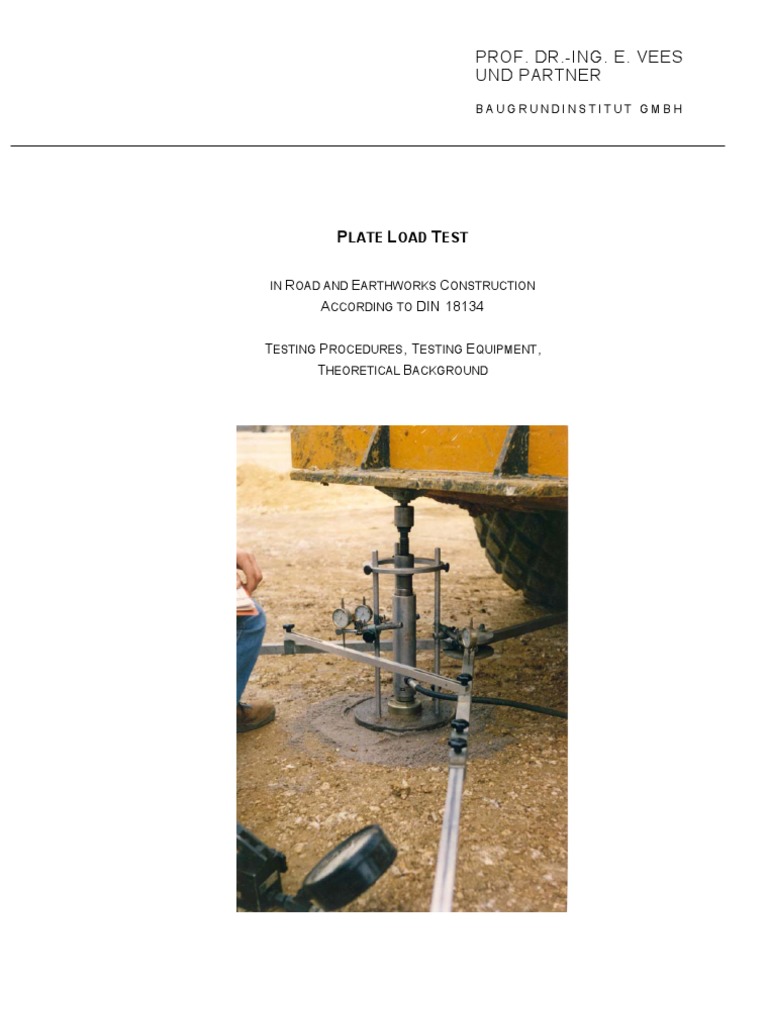 PROF. DR.-ING. E. VEES
UND PARTNER

BAUGRUNDINSTITUT GMBH

PLATE LOAD TEST

IN ROAD AND EARTHWORKS CONSTRUCTION
ACCORDING TO DIN 18134

TESTING PROCEDURES, TESTING EQUIPMENT,
THEORETICAL BACKGROUND