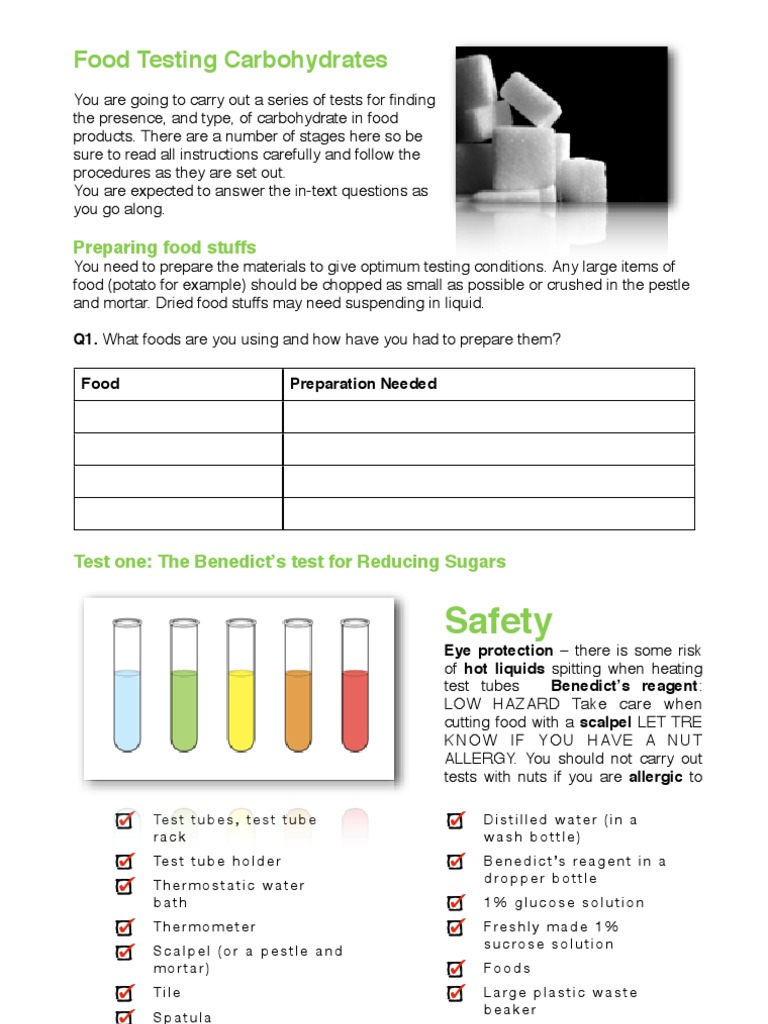 Food Testing Carbohydrates

You are going to carry out a series of tests for finding the presence, and type, of carbohydrate in food products. There are a number of stages here so be sure to read all instructions carefully and follow the procedures as they are set out.
You are expected to answer the in-text questions as you go along.

Preparing food stuffs
You need to prepare the materials to give optimum testing conditions. Any large items of food (potato for example) should be chopped as small as possible or crushed in the pestle and mortar. Dried food stuffs may need suspending in liquid.

Q1. What foods are you using and how have you had to prepare them?

| Food | Preparation Needed |
|---|---|
| | |
| | |
| | |
| | |

Test one: The Benedict's test for Reducing Sugars

Safety
Eye protection – there is some risk of hot liquids spitting when heating test tubes Benedict's reagent: LOW HAZARD Take care when cutting food with a scalpel LET TRE KNOW IF YOU HAVE A NUT ALLERGY. You should not carry out tests with nuts if you are allergic to

Test tubes, test tube rack
Test tube holder
Thermostatic water bath
Thermometer
Scalpel (or a pestle and mortar)
Tile
Spatula

Distilled water (in a wash bottle)
Benedict's reagent in a dropper bottle
1% glucose solution
Freshly made 1% sucrose solution
Foods
Large plastic waste beaker